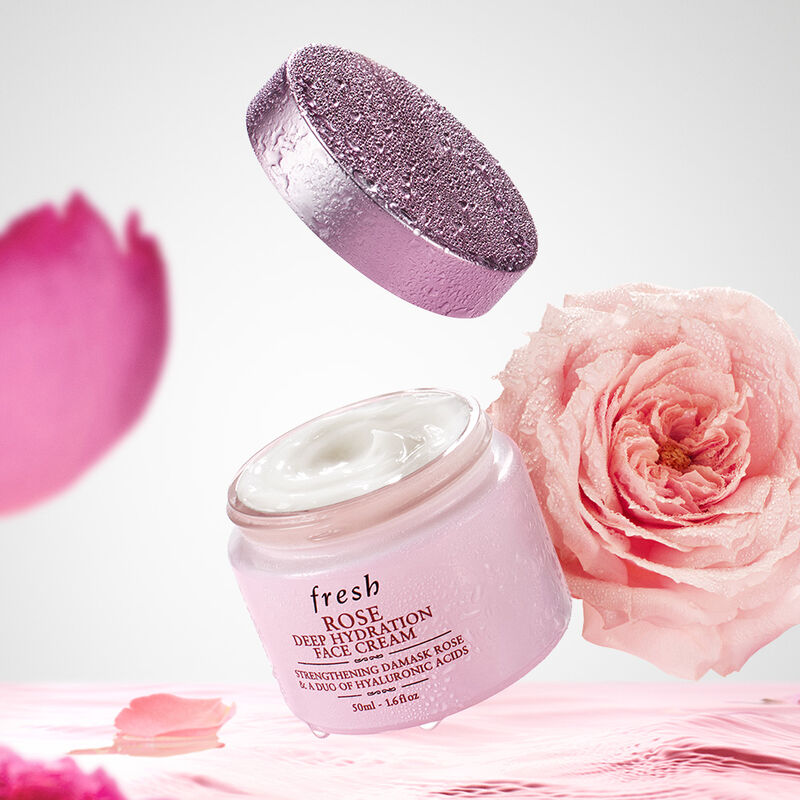 fresh
ROSE
DEEP HYDRATION
FACE CREAM
STRENGTHENING DAMASK ROSE
& A DUO OF HYALURONIC ACIDS
50ml · 1.6 fl oz