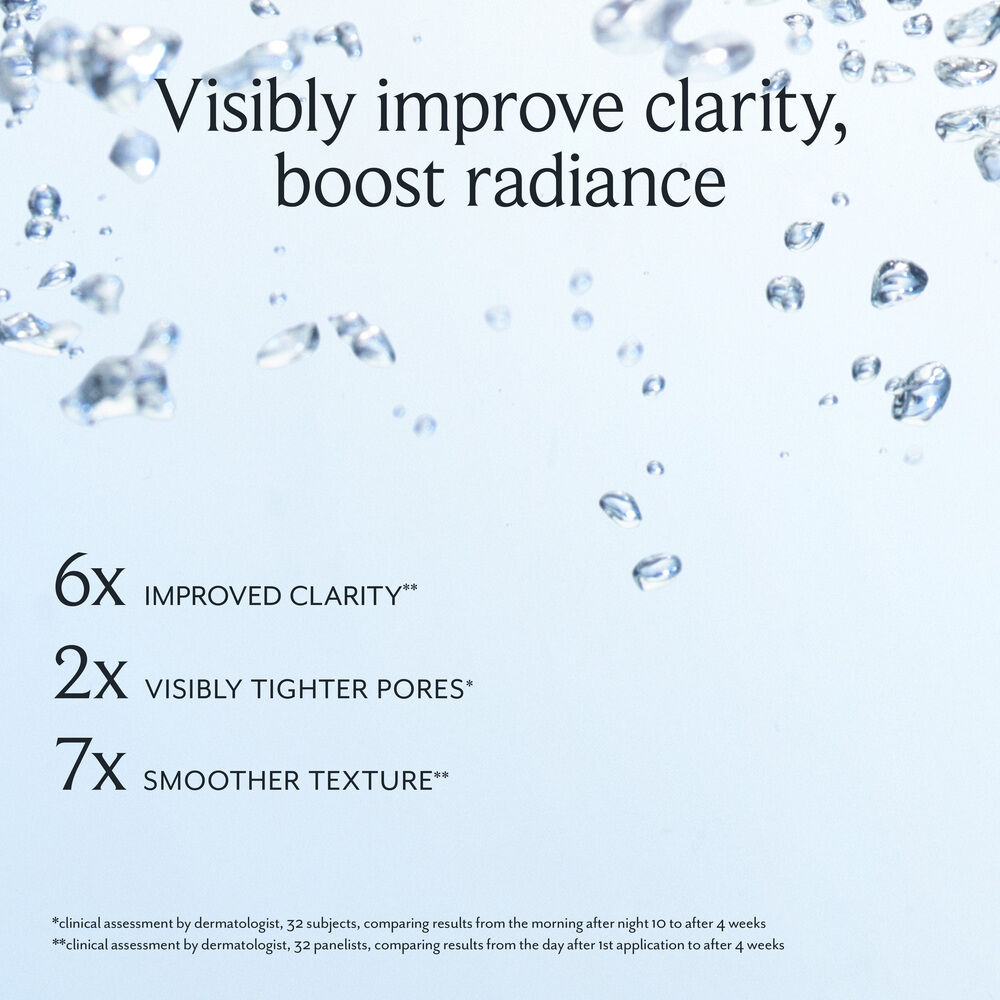 Visibly improve clarity, boost radiance

6x IMPROVED CLARITY**

2x VISIBLY TIGHTER PORES*

7x SMOOTHER TEXTURE**

*clinical assessment by dermatologist, 32 subjects, comparing results from the morning after night 10 to after 4 weeks
**clinical assessment by dermatologist, 32 panelists, comparing results from the day after 1st application to after 4 weeks