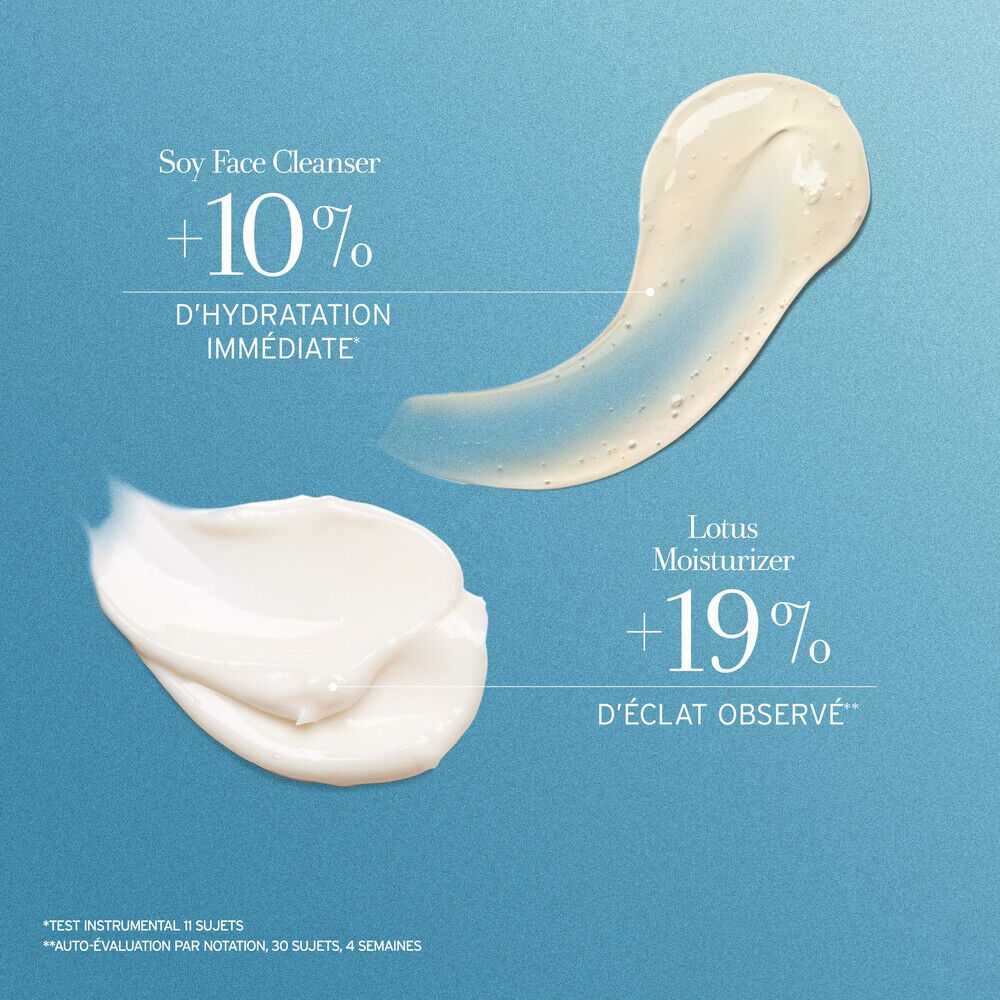 Soy Face Cleanser
+10%
D'HYDRATATION IMMÉDIATE*

Lotus Moisturizer
+19%
D'ÉCLAT OBSERVÉ**

*TEST INSTRUMENTAL 11 SUJETS
**AUTO-ÉVALUATION PAR NOTATION, 30 SUJETS, 4 SEMAINES