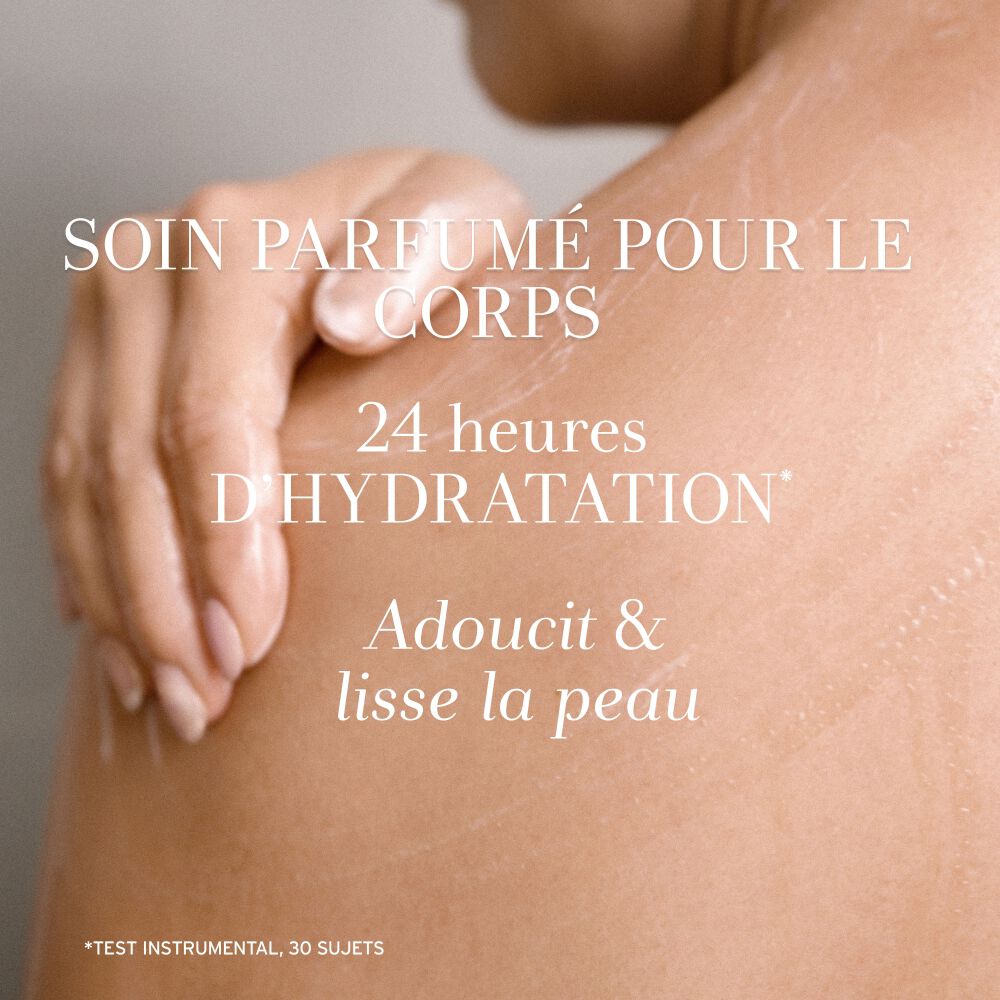 SOIN PARFUMÉ POUR LE CORPS

24 heures D'HYDRATATION*

Adoucit & lisse la peau

*TEST INSTRUMENTAL, 30 SUJETS