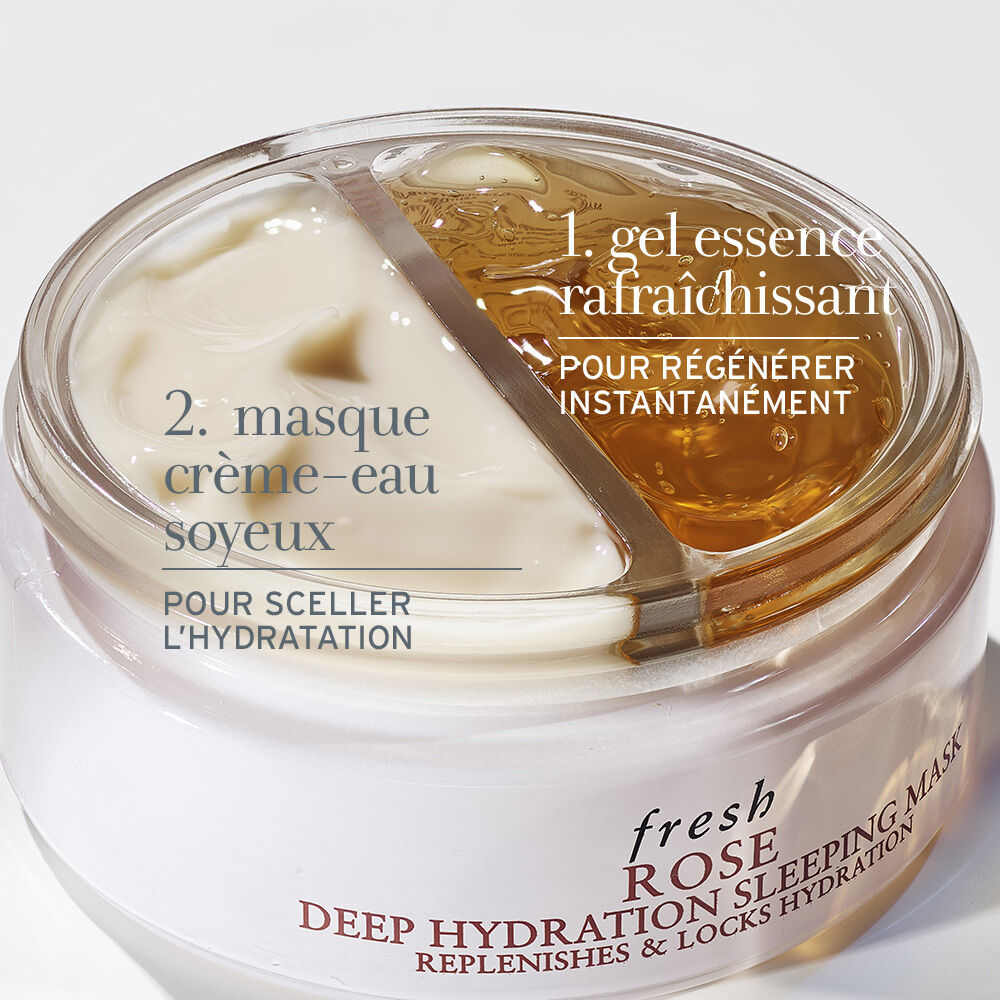 1. gel essence rafraîchissant

POUR RÉGÉNÉRER INSTANTANÉMENT

2. masque crème-eau soyeux

POUR SCELLER L'HYDRATATION

fresh
ROSE
DEEP HYDRATION SLEEPING MASK
REPLENISHES & LOCKS HYDRATION