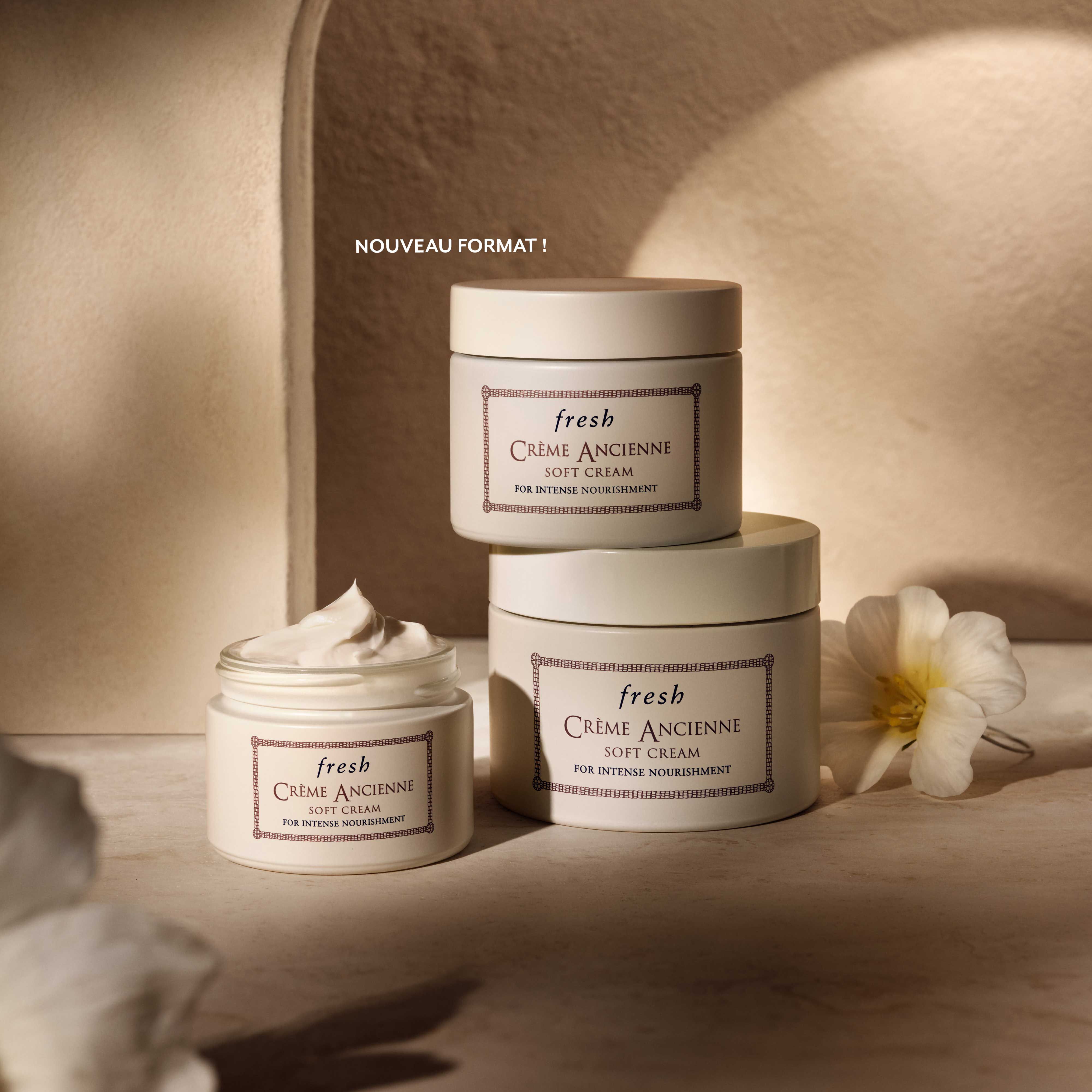 NOUVEAU FORMAT !

fresh
CRÈME ANCIENNE
SOFT CREAM
FOR INTENSE NOURISHMENT

fresh
CRÈME ANCIENNE
SOFT CREAM
FOR INTENSE NOURISHMENT

fresh
CRÈME ANCIENNE
SOFT CREAM
FOR INTENSE NOURISHMENT