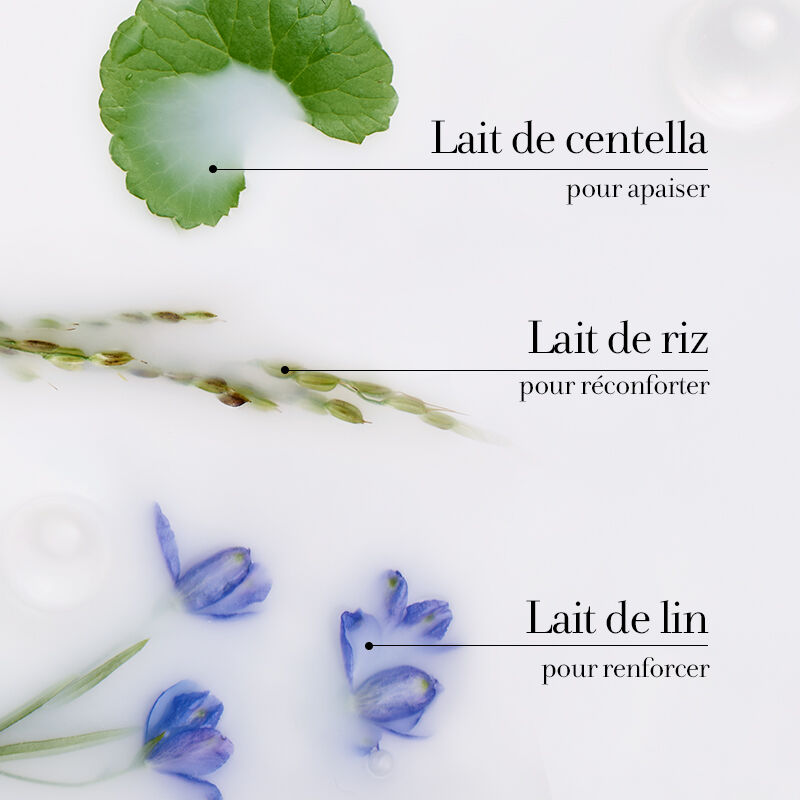 Lait de centella
pour apaiser

Lait de riz
pour réconforter

Lait de lin
pour renforcer