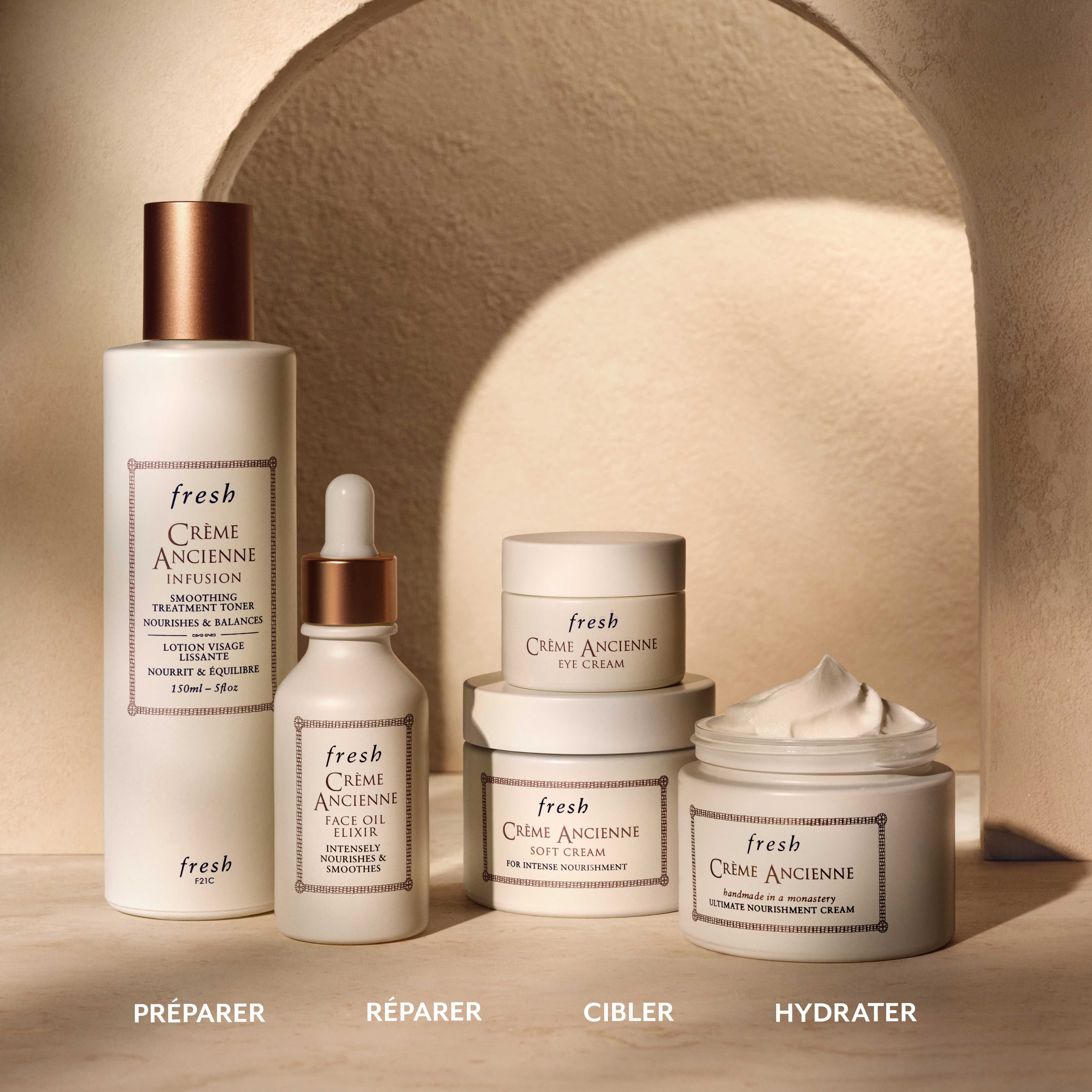 fresh
CRÈME ANCIENNE
INFUSION
SMOOTHING TREATMENT TONER
NOURISHES & BALANCES
LOTION VISAGE LISSANTE
NOURRIT & ÉQUILIBRE
150ml – 5fl oz

fresh
F21C

fresh
CRÈME ANCIENNE
FACE OIL ELIXIR
INTENSELY NOURISHES & SMOOTHES

fresh
CRÈME ANCIENNE
EYE CREAM

fresh
CRÈME ANCIENNE
SOFT CREAM
FOR INTENSE NOURISHMENT

fresh
CRÈME ANCIENNE
handmade in a monastery
ULTIMATE NOURISHMENT CREAM

PRÉPARER

RÉPARER

CIBLER

HYDRATER