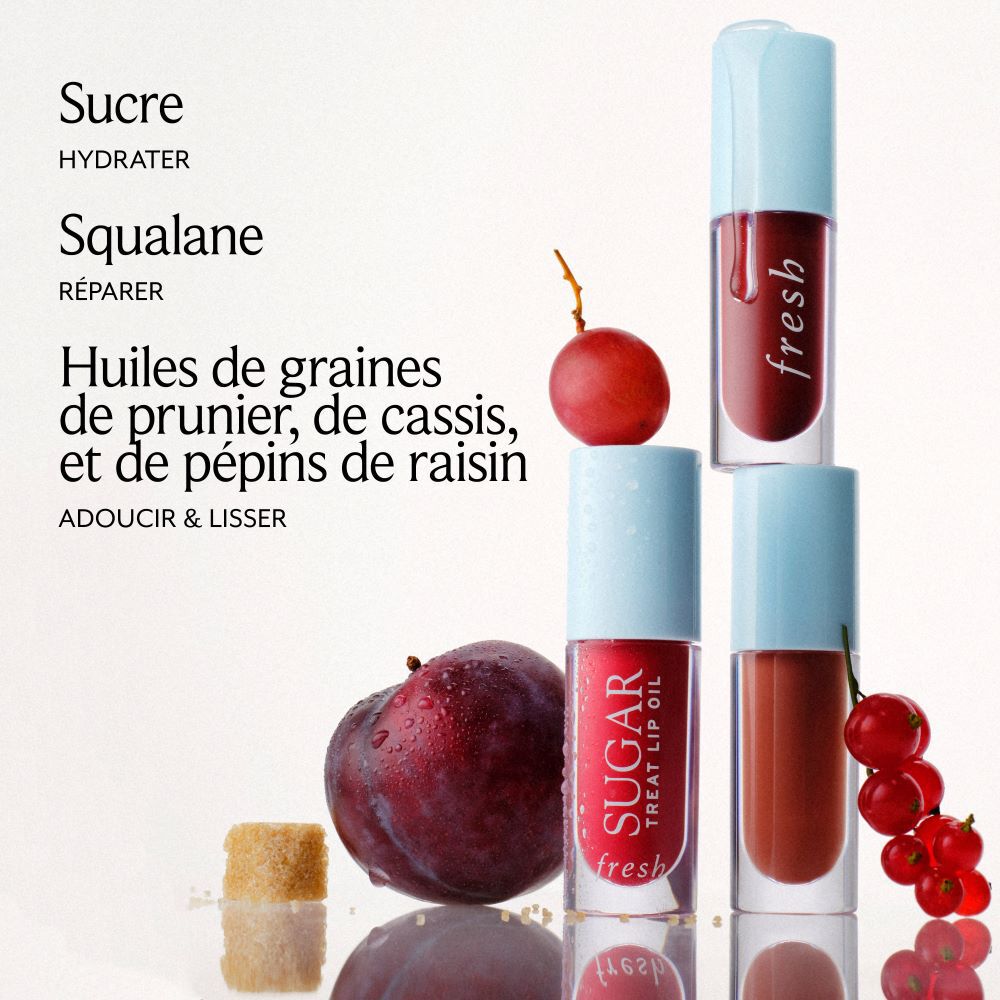 Sucre
HYDRATER

Squalane
RÉPARER

Huiles de graines de prunier, de cassis, et de pépins de raisin
ADOUCIR & LISSER

fresh

SUGAR
TREAT LIP OIL
fresh