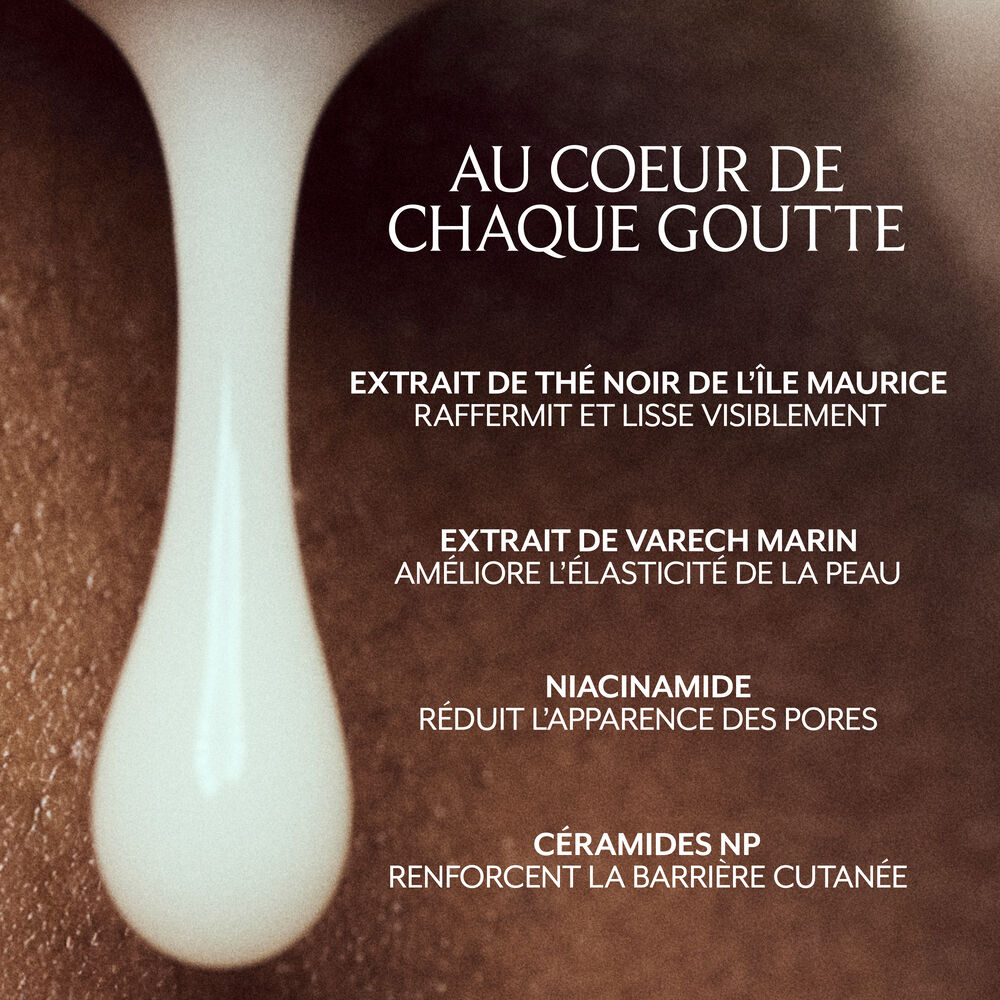 AU COEUR DE CHAQUE GOUTTE

EXTRAIT DE THÉ NOIR DE L'ÎLE MAURICE
RAFFERMIT ET LISSE VISIBLEMENT

EXTRAIT DE VARECH MARIN
AMÉLIORE L'ÉLASTICITÉ DE LA PEAU

NIACINAMIDE
RÉDUIT L'APPARENCE DES PORES

CÉRAMIDES NP
RENFORCENT LA BARRIÈRE CUTANÉE