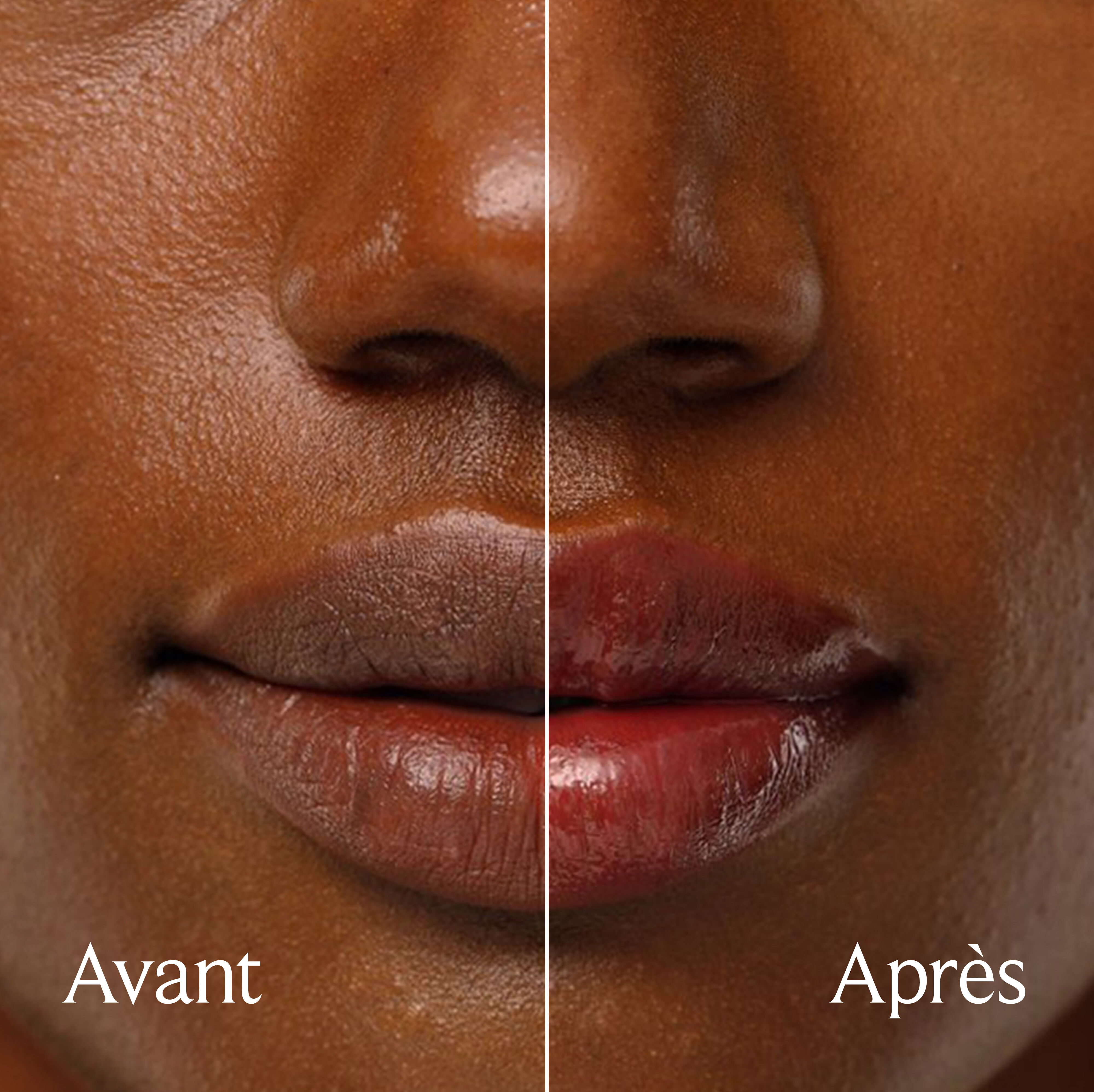 Avant

Après