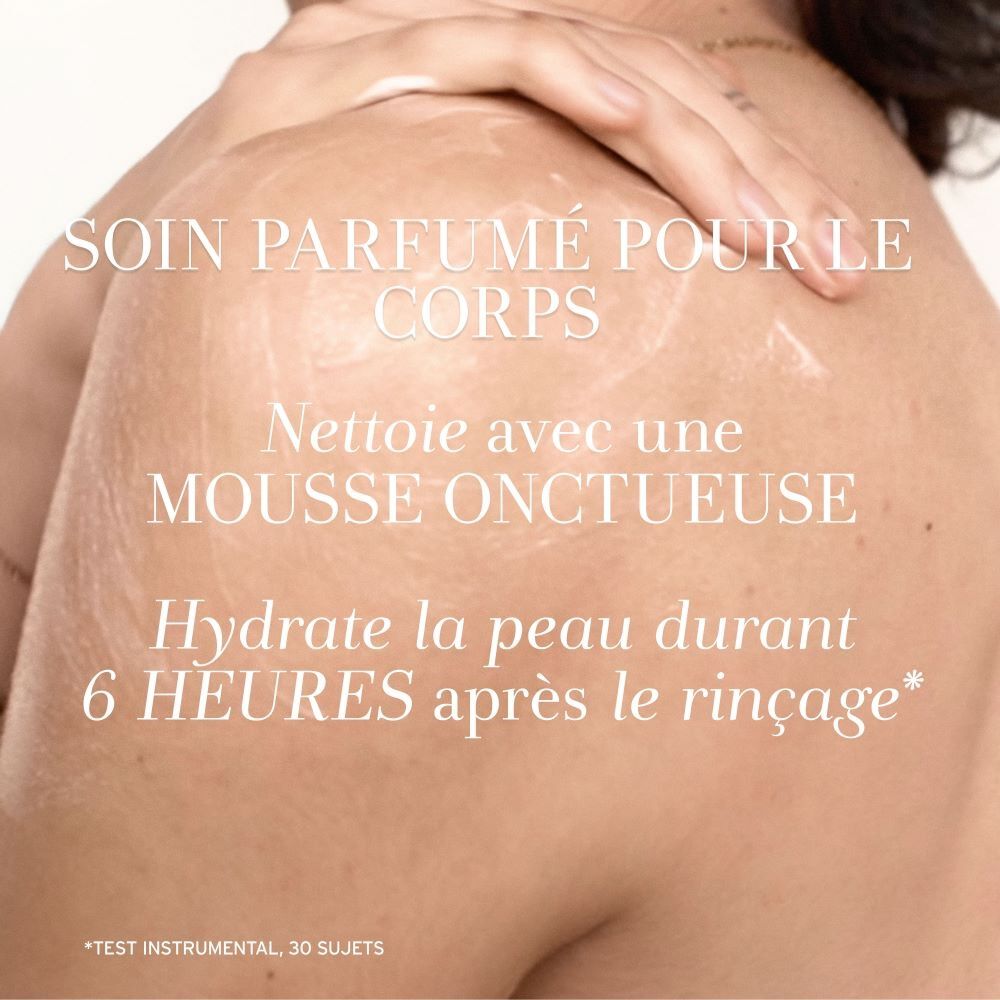 SOIN PARFUMÉ POUR LE CORPS

Nettoie avec une MOUSSE ONCTUEUSE

Hydrate la peau durant 6 HEURES après le rinçage*

*TEST INSTRUMENTAL, 30 SUJETS