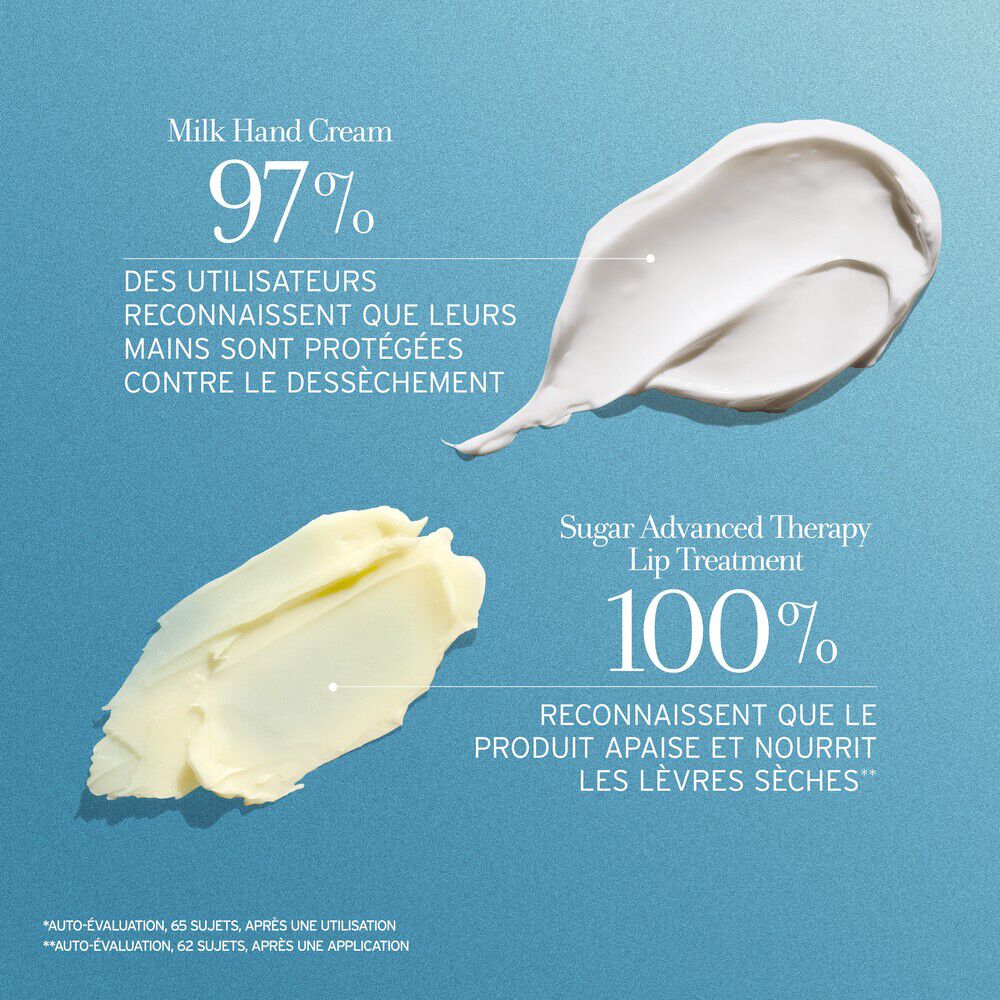 Milk Hand Cream
97%
DES UTILISATEURS RECONNAISSENT QUE LEURS MAINS SONT PROTÉGÉES CONTRE LE DESSÈCHEMENT

Sugar Advanced Therapy Lip Treatment
100%
RECONNAISSENT QUE LE PRODUIT APAISE ET NOURRIT LES LÈVRES SÈCHES**

*AUTO-ÉVALUATION, 65 SUJETS, APRÈS UNE UTILISATION
**AUTO-ÉVALUATION, 62 SUJETS, APRÈS UNE APPLICATION