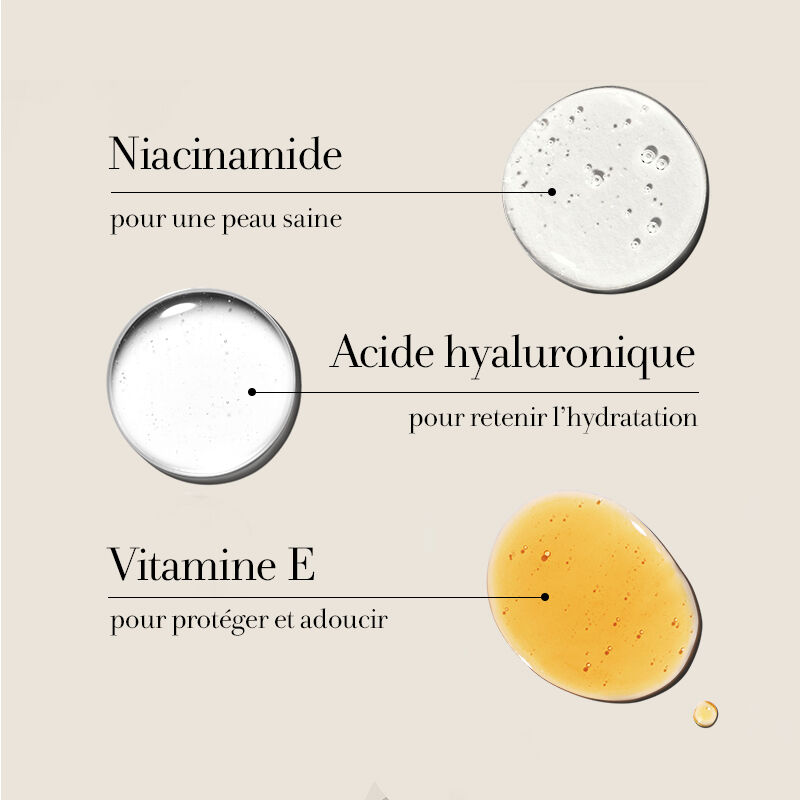 Niacinamide

pour une peau saine

Acide hyaluronique

pour retenir l’hydratation

Vitamine E

pour protéger et adoucir