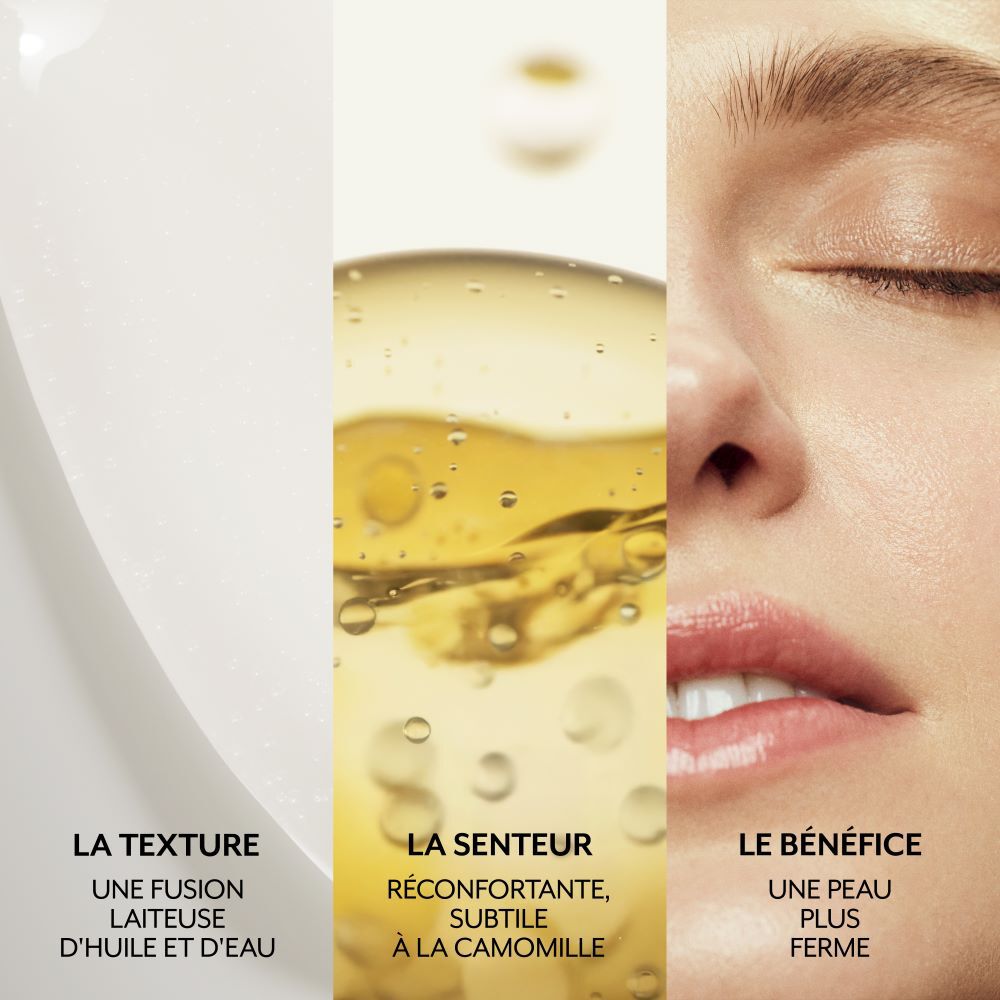 LA TEXTURE
UNE FUSION LAITEUSE D'HUILE ET D'EAU

LA SENTEUR
RÉCONFORTANTE, SUBTILE À LA CAMOMILLE

LE BÉNÉFICE
UNE PEAU PLUS FERME