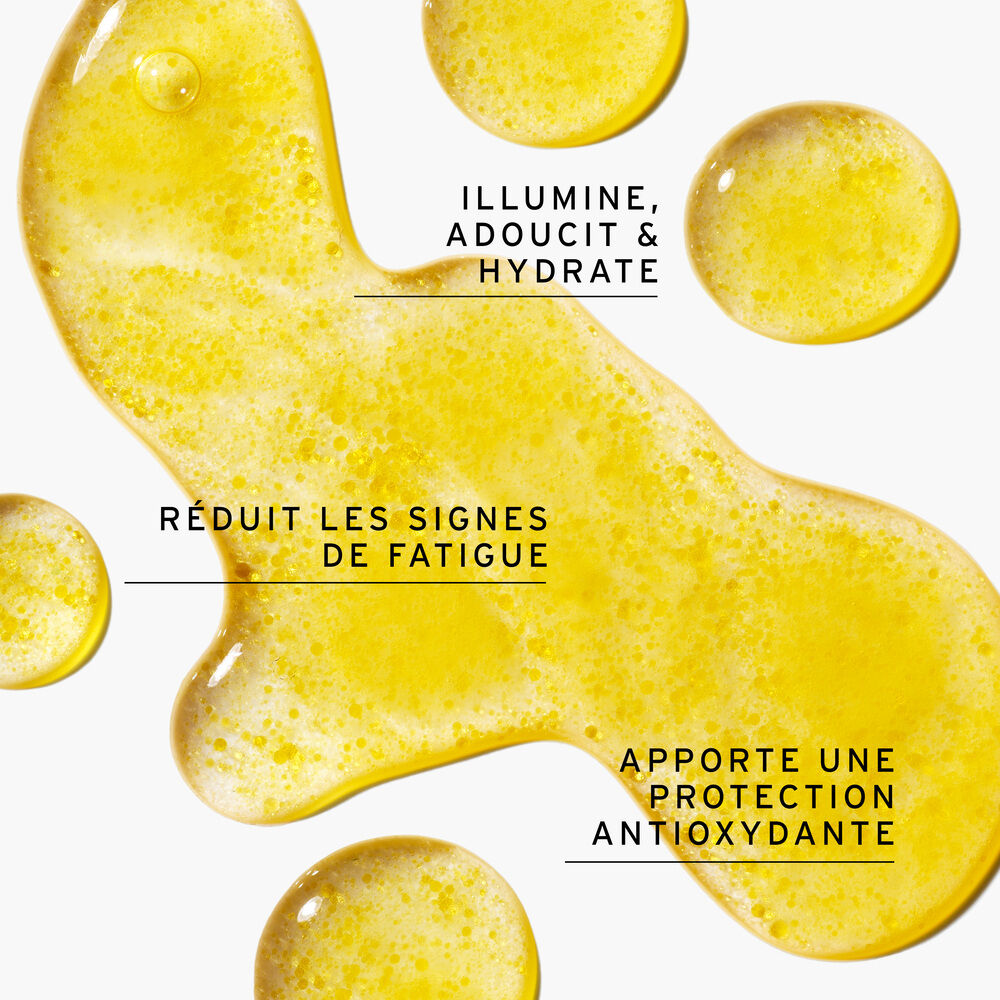 ILLUMINE,
ADOUCIT &
HYDRATE

RÉDUIT LES SIGNES
DE FATIGUE

APPORTE UNE
PROTECTION
ANTIOXYDANTE