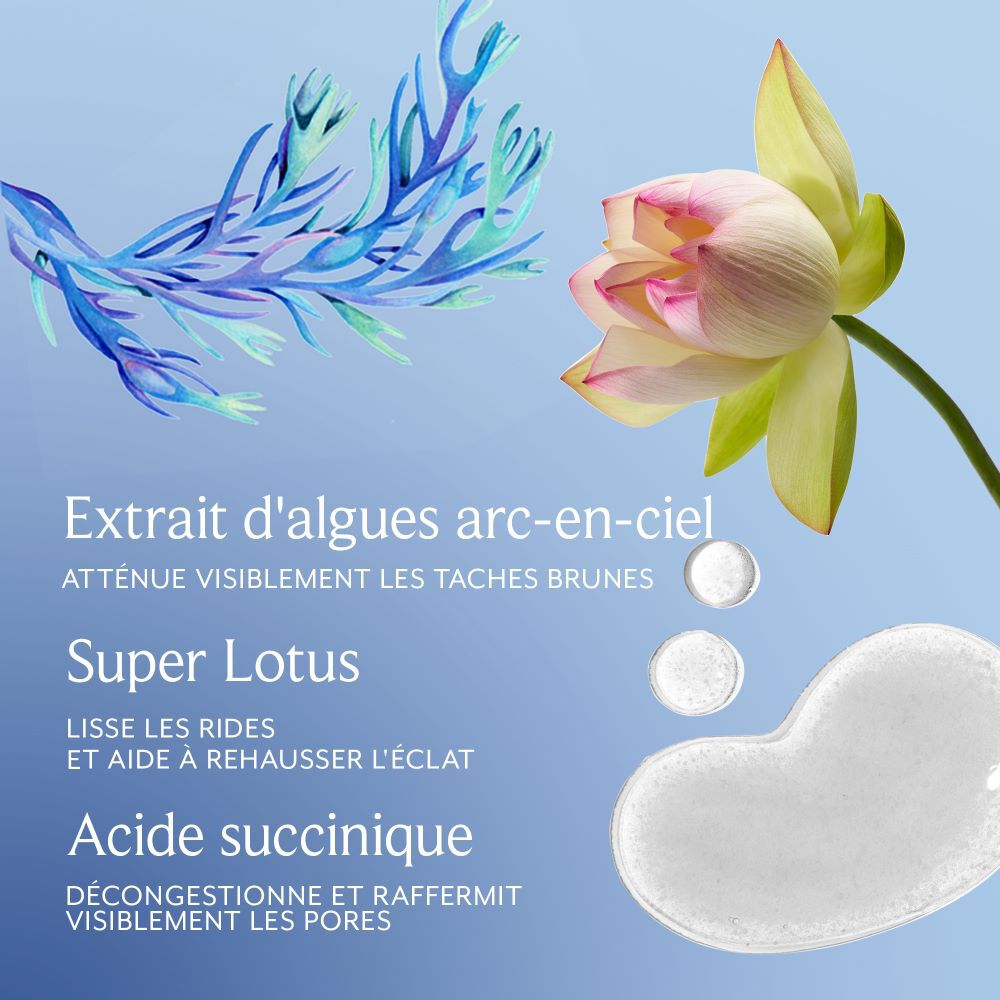 Extrait d'algues arc-en-ciel
ATTÉNUE VISIBLEMENT LES TACHES BRUNES

Super Lotus
LISSE LES RIDES
ET AIDE À REHAUSSER L'ÉCLAT

Acide succinique
DÉCONGESTIONNE ET RAFFERMIT
VISIBLEMENT LES PORES