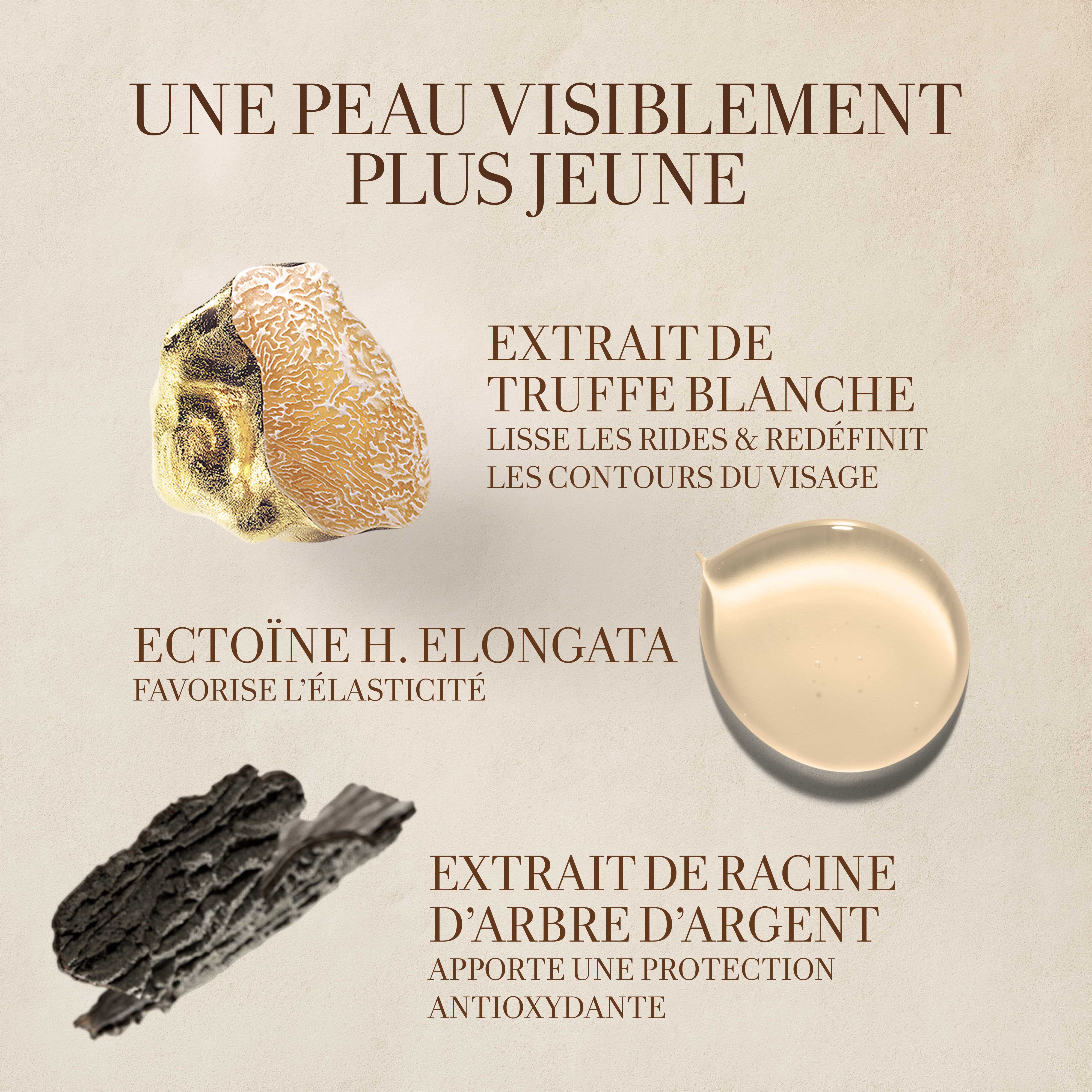 UNE PEAU VISIBLEMENT PLUS JEUNE

EXTRAIT DE TRUFFE BLANCHE
LISSE LES RIDES & REDÉFINIT LES CONTOURS DU VISAGE

ECTOÏNE H. ELONGATA
FAVORISE L'ÉLASTICITÉ

EXTRAIT DE RACINE D'ARBRE D'ARGENT
APPORTE UNE PROTECTION ANTIOXYDANTE