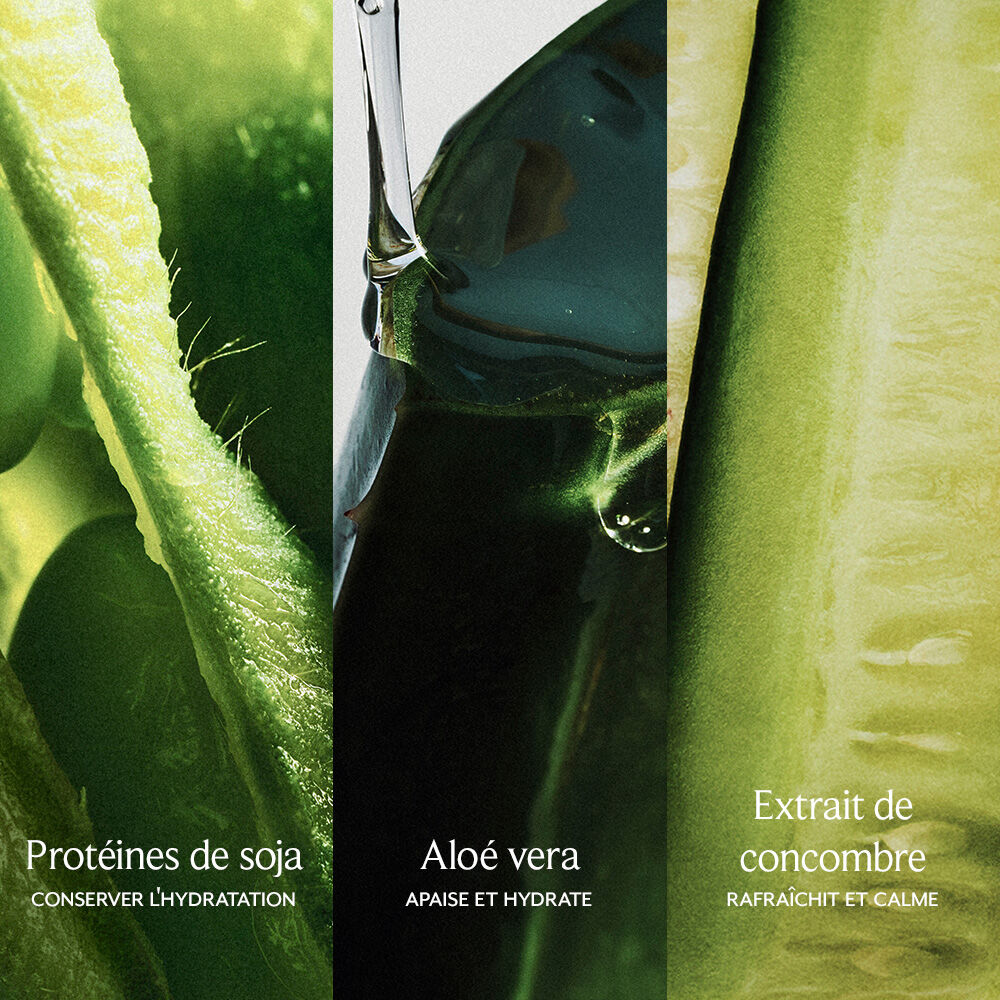 Protéines de soja
CONSERVER L'HYDRATATION

Aloé vera
APAISE ET HYDRATE

Extrait de concombre
RAFRAÎCHIT ET CALME