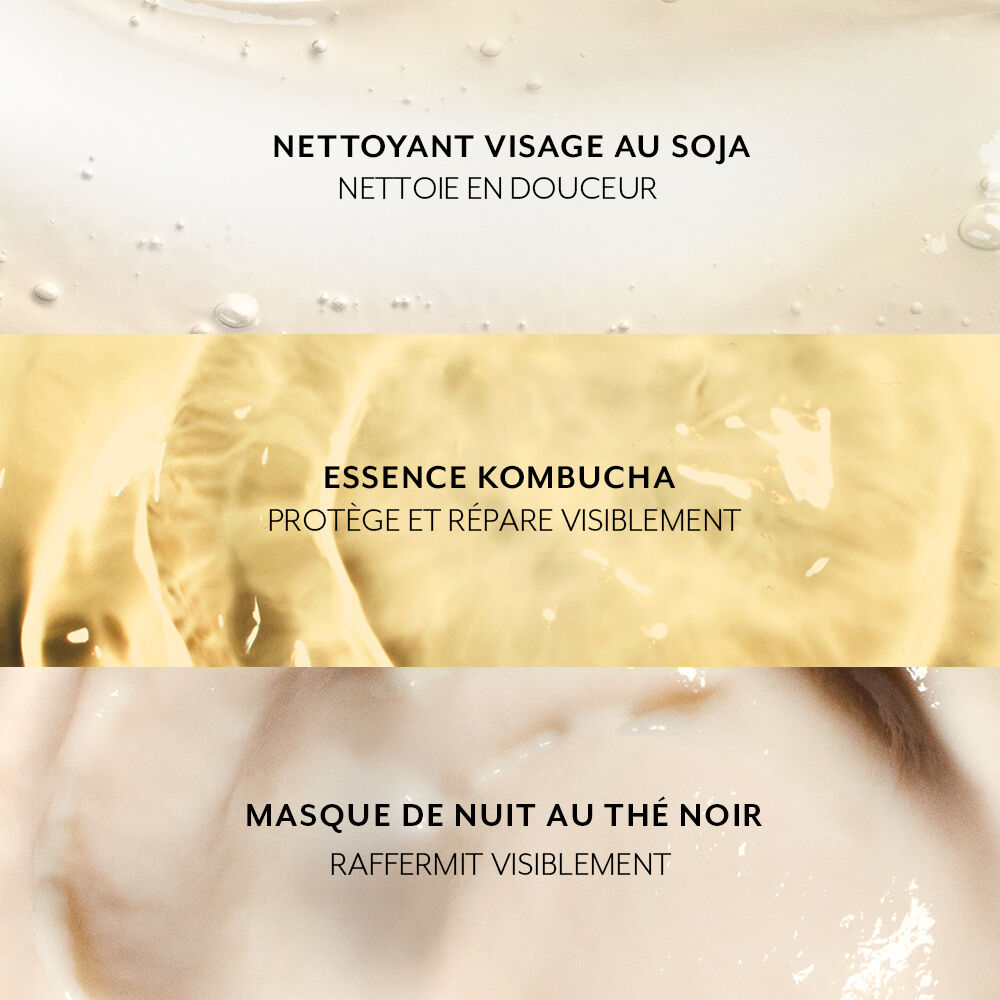 NETTOYANT VISAGE AU SOJA
NETTOIE EN DOUCEUR

ESSENCE KOMBUCHA
PROTÈGE ET RÉPARE VISIBLEMENT

MASQUE DE NUIT AU THÉ NOIR
RAFFERMIT VISIBLEMENT