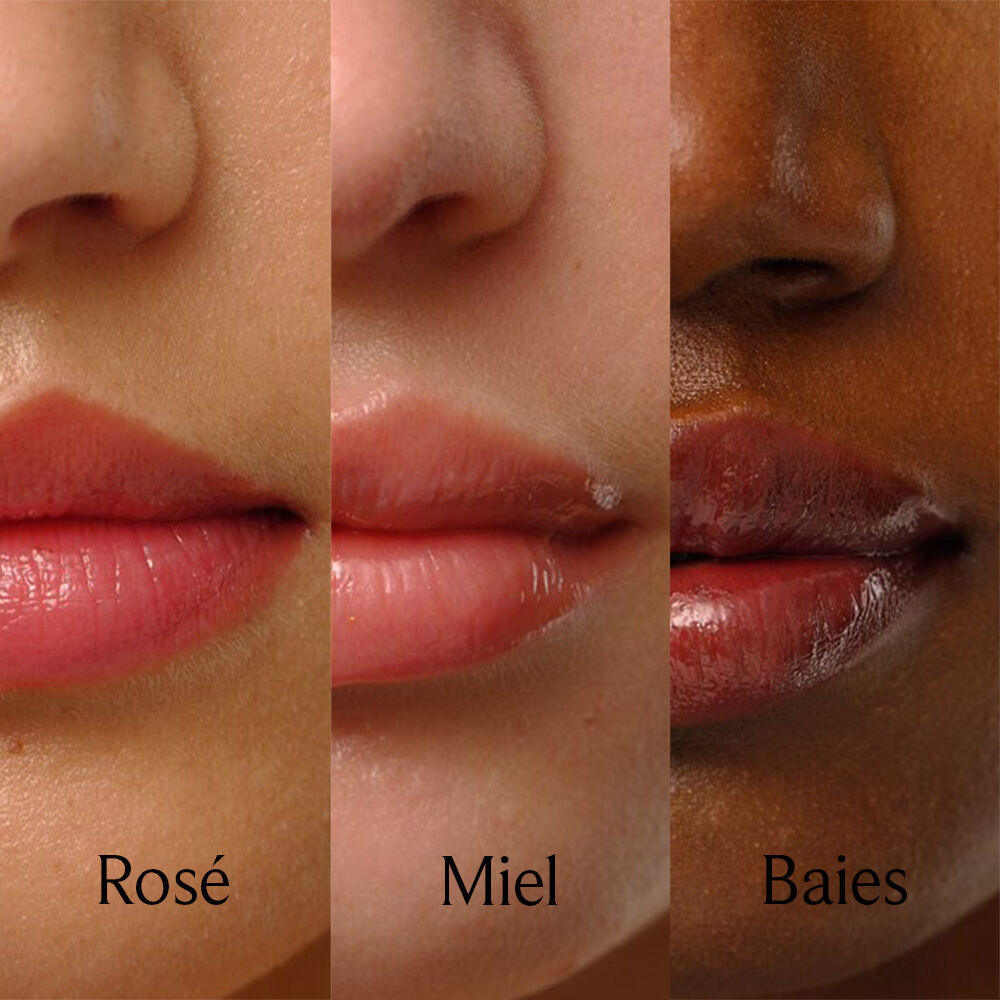 Rosé

Miel

Baies