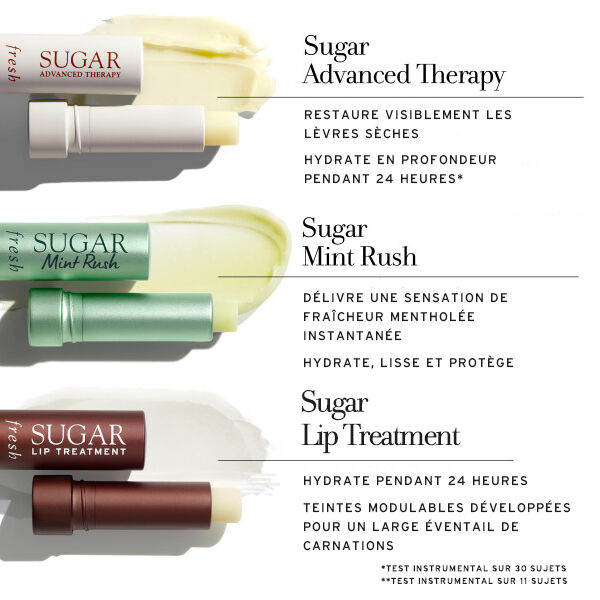 fresh
SUGAR
ADVANCED THERAPY

Sugar
Advanced Therapy

RESTAURE VISIBLEMENT LES LÈVRES SÈCHES

HYDRATE EN PROFONDEUR PENDANT 24 HEURES*

fresh
SUGAR
Mint Rush

Sugar
Mint Rush

DÉLIVRE UNE SENSATION DE FRAÎCHEUR MENTHOLÉE INSTANTANÉE

HYDRATE, LISSE ET PROTÈGE

fresh
SUGAR
LIP TREATMENT

Sugar
Lip Treatment

HYDRATE PENDANT 24 HEURES

TEINTES MODULABLES DÉVELOPPÉES POUR UN LARGE ÉVENTAIL DE CARNATIONS

*TEST INSTRUMENTAL SUR 30 SUJETS
**TEST INSTRUMENTAL SUR 11 SUJETS