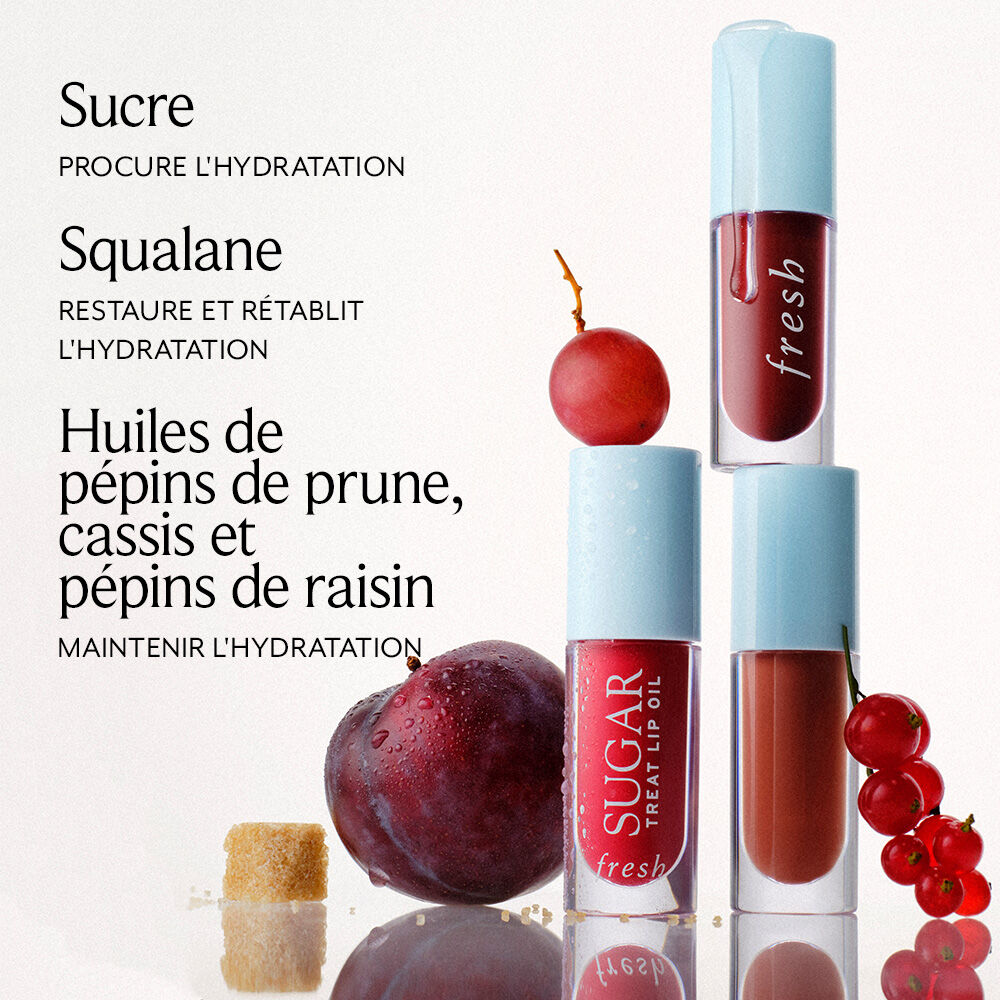 Sucre
PROCURE L'HYDRATATION

Squalane
RESTAURE ET RÉTABLIT L'HYDRATATION

Huiles de pépins de prune, cassis et pépins de raisin
MAINTENIR L'HYDRATATION

fresh

SUGAR
TREAT LIP OIL
fresh