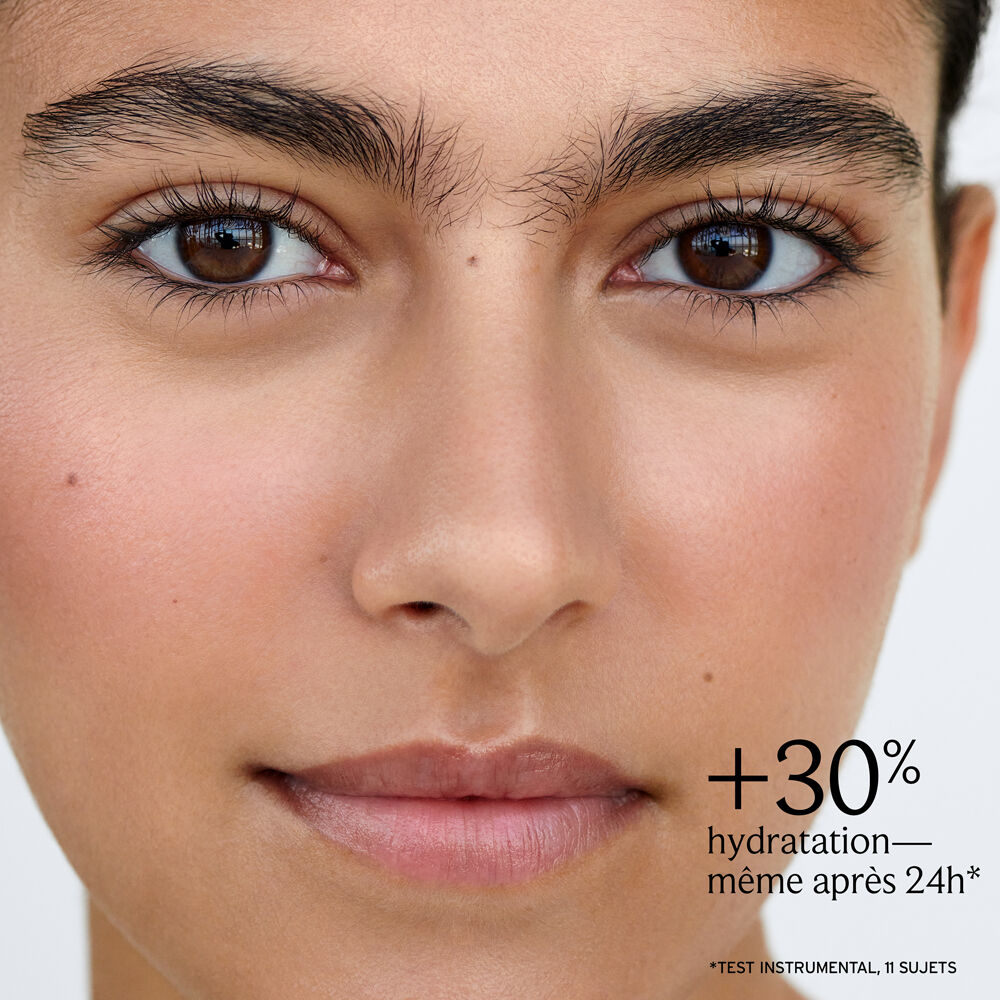 +30%
hydratation—
même après 24h*

*TEST INSTRUMENTAL, 11 SUJETS