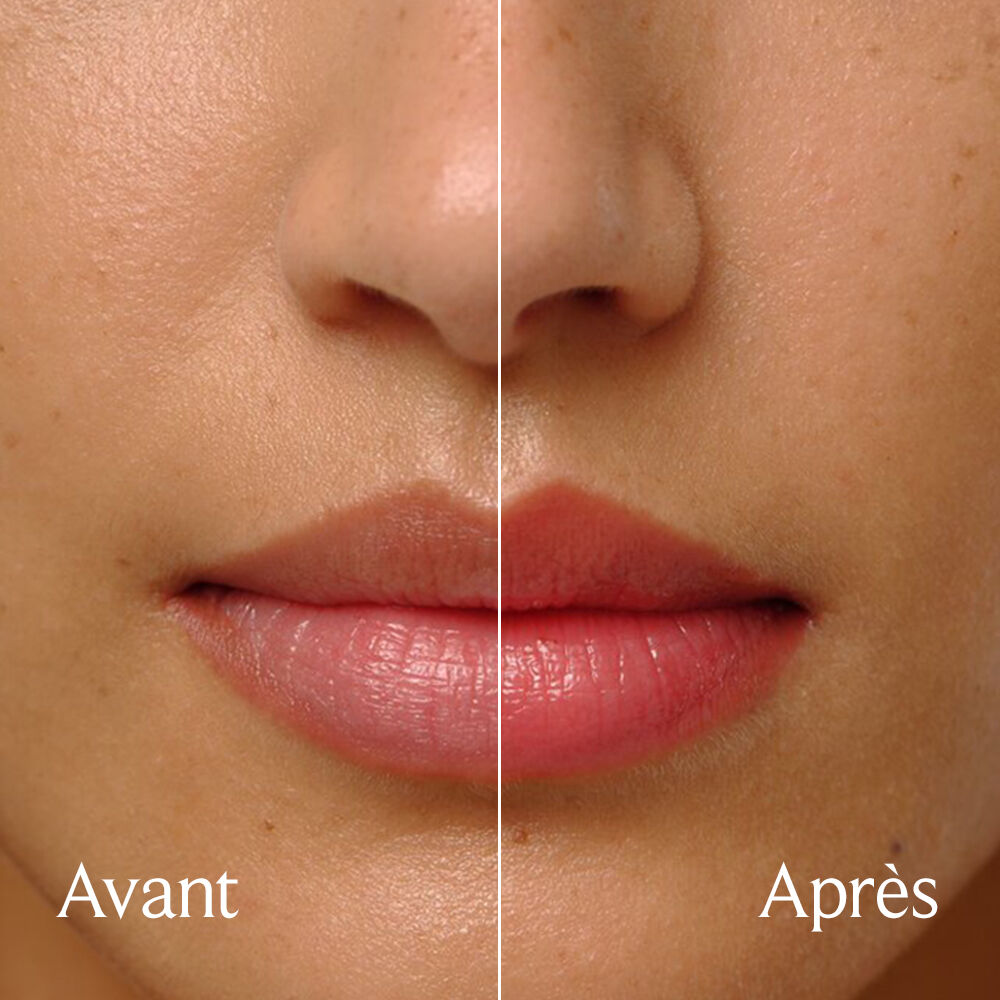 Avant

Après