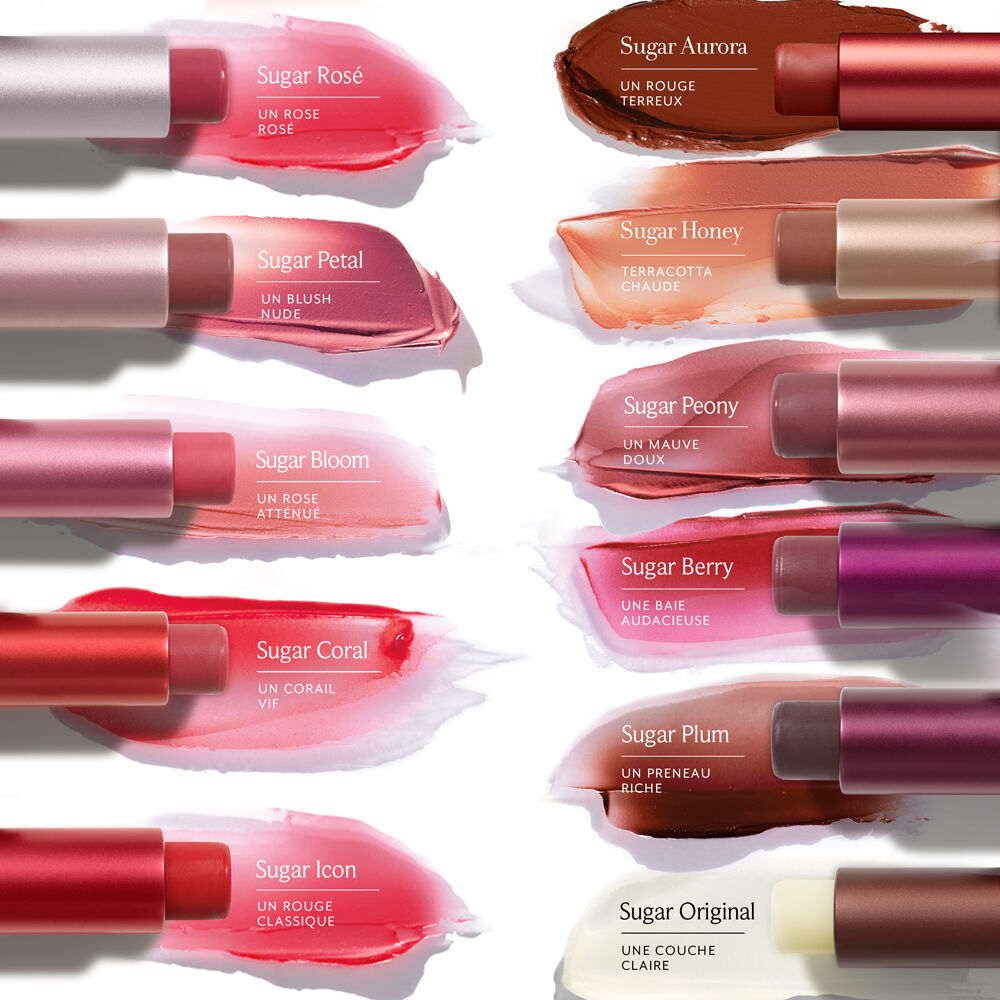 Sugar Rosé

UN ROSE ROSÉ

Sugar Petal

UN BLUSH NUDE

Sugar Bloom

UN ROSE ATTÉNUÉ

Sugar Coral

UN CORAIL VIF

Sugar Icon

UN ROUGE CLASSIQUE

Sugar Aurora

UN ROUGE TERREUX

Sugar Honey

TERRACOTTA CHAUDE

Sugar Peony

UN MAUVE DOUX

Sugar Berry

UNE BAIE AUDACIEUSE

Sugar Plum

UN PRENEAU RICHE

Sugar Original

UNE COUCHE CLAIRE