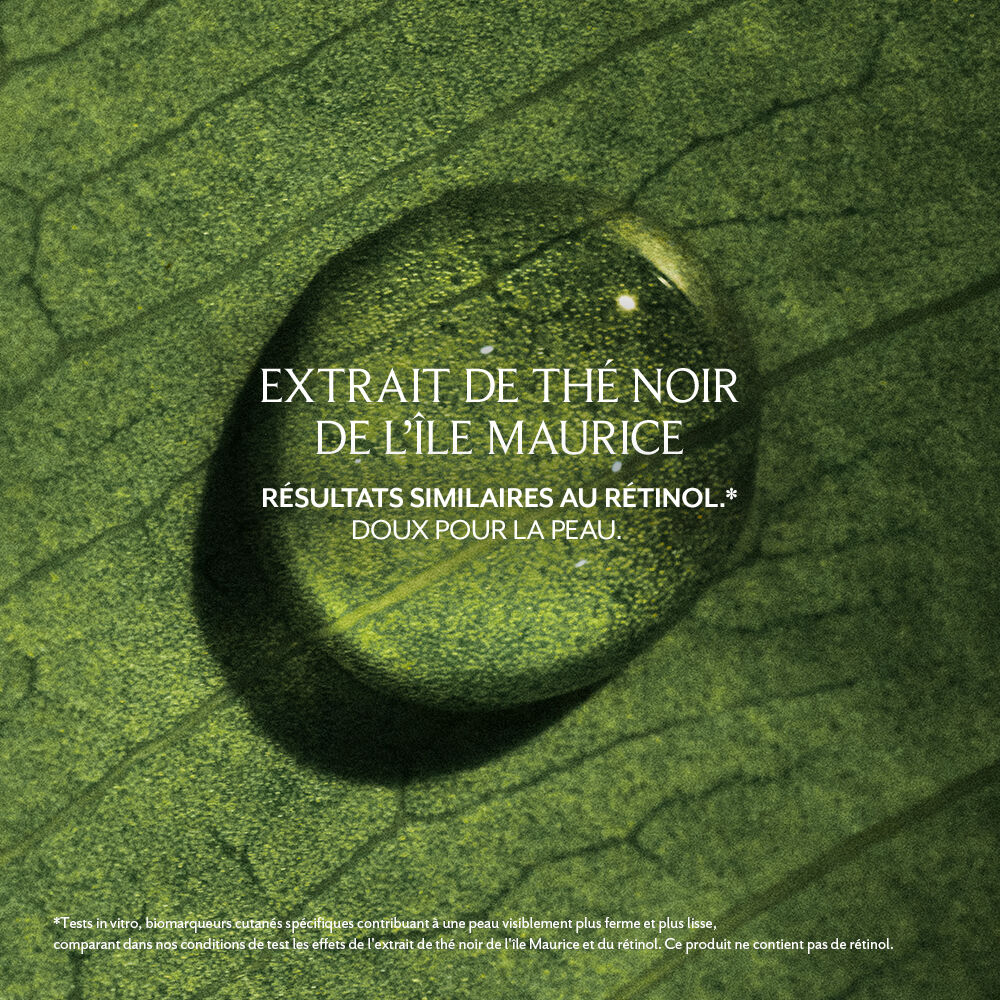 EXTRAIT DE THÉ NOIR DE L'ÎLE MAURICE

RÉSULTATS SIMILAIRES AU RÉTINOL.*
DOUX POUR LA PEAU.

*Tests in vitro, biomarqueurs cutanés spécifiques contribuant à une peau visiblement plus ferme et plus lisse, comparant dans nos conditions de test les effets de l'extrait de thé noir de l'île Maurice et du rétinol. Ce produit ne contient pas de rétinol.