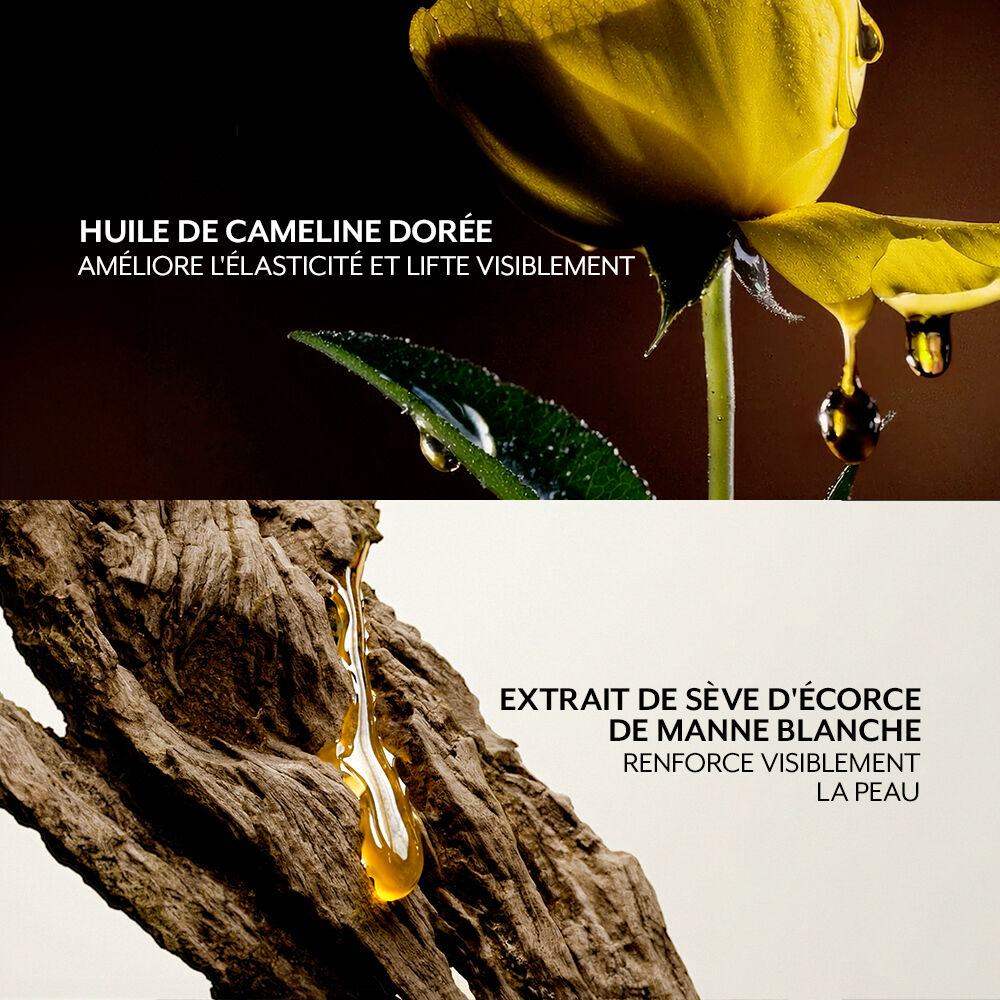 HUILE DE CAMELINE DORÉE
AMÉLIORE L'ÉLASTICITÉ ET LIFTE VISIBLEMENT

EXTRAIT DE SÈVE D'ÉCORCE DE MANNE BLANCHE
RENFORCE VISIBLEMENT LA PEAU