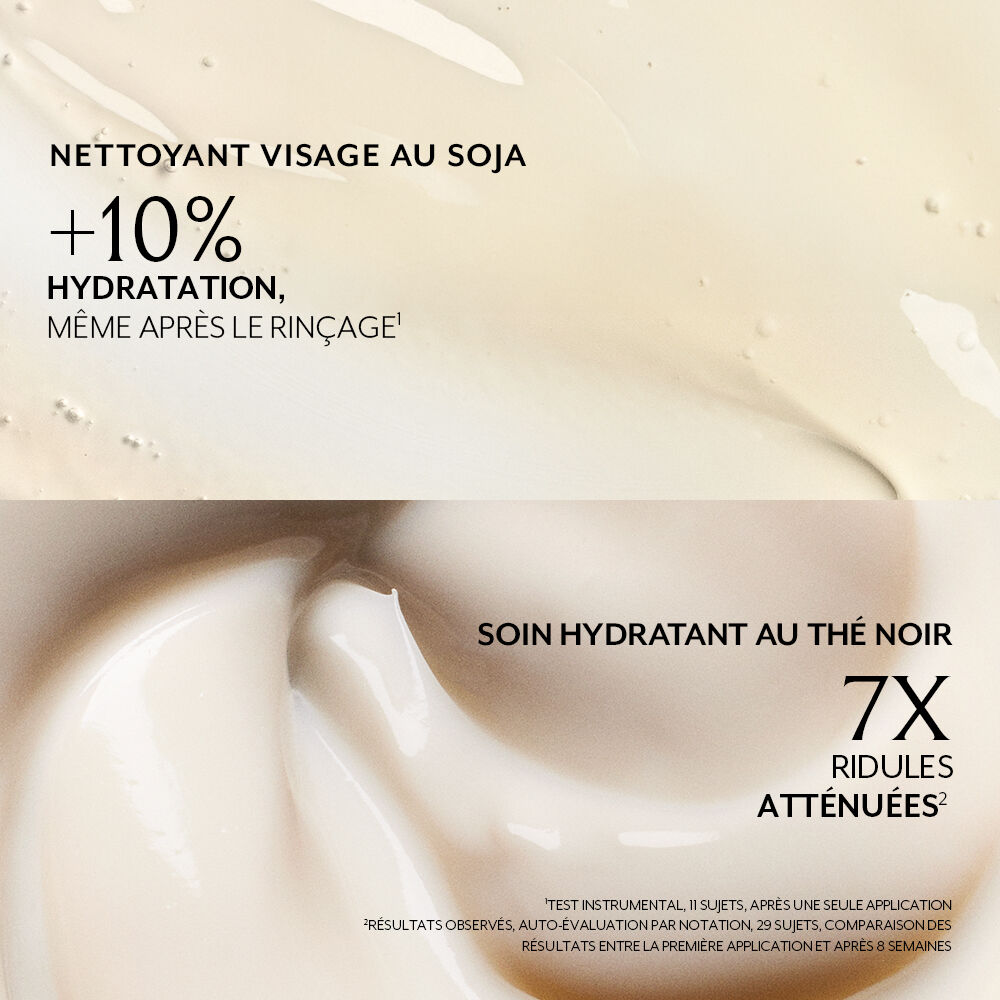 NETTOYANT VISAGE AU SOJA

+10%
HYDRATATION,
MÊME APRÈS LE RINÇAGE$^1$

SOIN HYDRATANT AU THÉ NOIR

7X
RIDULES
ATTÉNUÉES$^2$

$^1$TEST INSTRUMENTAL, 11 SUJETS, APRÈS UNE SEULE APPLICATION
$^2$RÉSULTATS OBSERVÉS, AUTO-ÉVALUATION PAR NOTATION, 29 SUJETS, COMPARAISON DES RÉSULTATS ENTRE LA PREMIÈRE APPLICATION ET APRÈS 8 SEMAINES