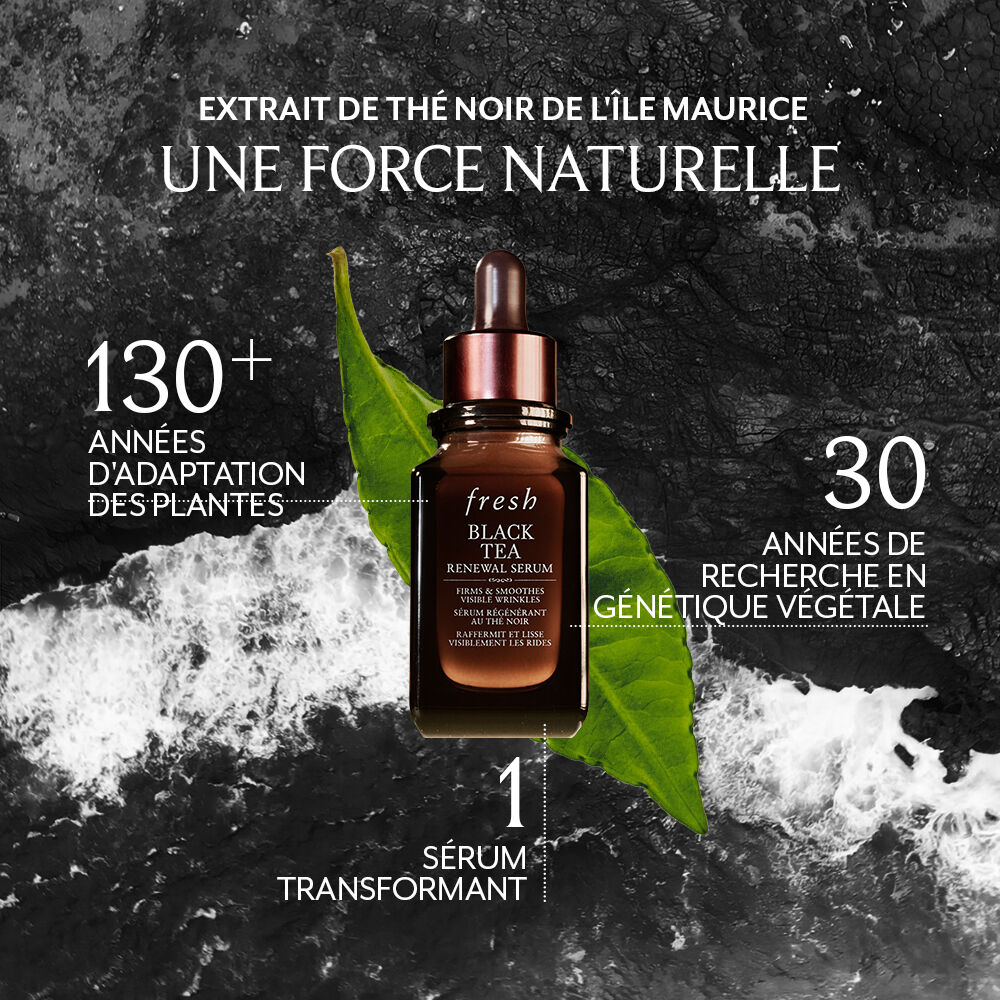 EXTRAIT DE THÉ NOIR DE L'ÎLE MAURICE
UNE FORCE NATURELLE

130+
ANNÉES D'ADAPTATION DES PLANTES

fresh
BLACK TEA
RENEWAL SERUM
FIRMS & SMOOTHES VISIBLE WRINKLES
SÉRUM RÉGÉNÉRANT AU THÉ NOIR
RAFFERMIT ET LISSE VISIBLEMENT LES RIDES

30
ANNÉES DE RECHERCHE EN GÉNÉTIQUE VÉGÉTALE

1
SÉRUM TRANSFORMANT