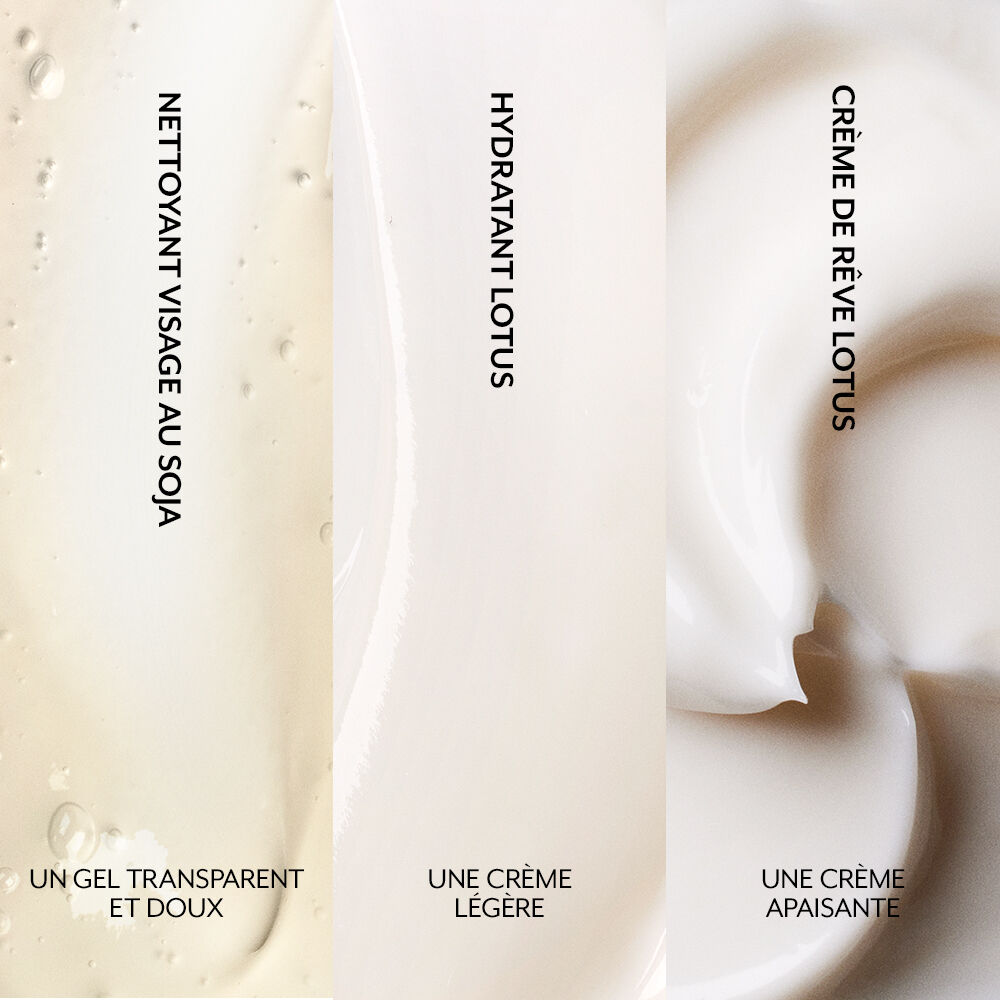 NETTOYANT VISAGE AU SOJA

UN GEL TRANSPARENT ET DOUX

HYDRATANT LOTUS

UNE CRÈME LÉGÈRE

CRÈME DE RÊVE LOTUS

UNE CRÈME APAISANTE