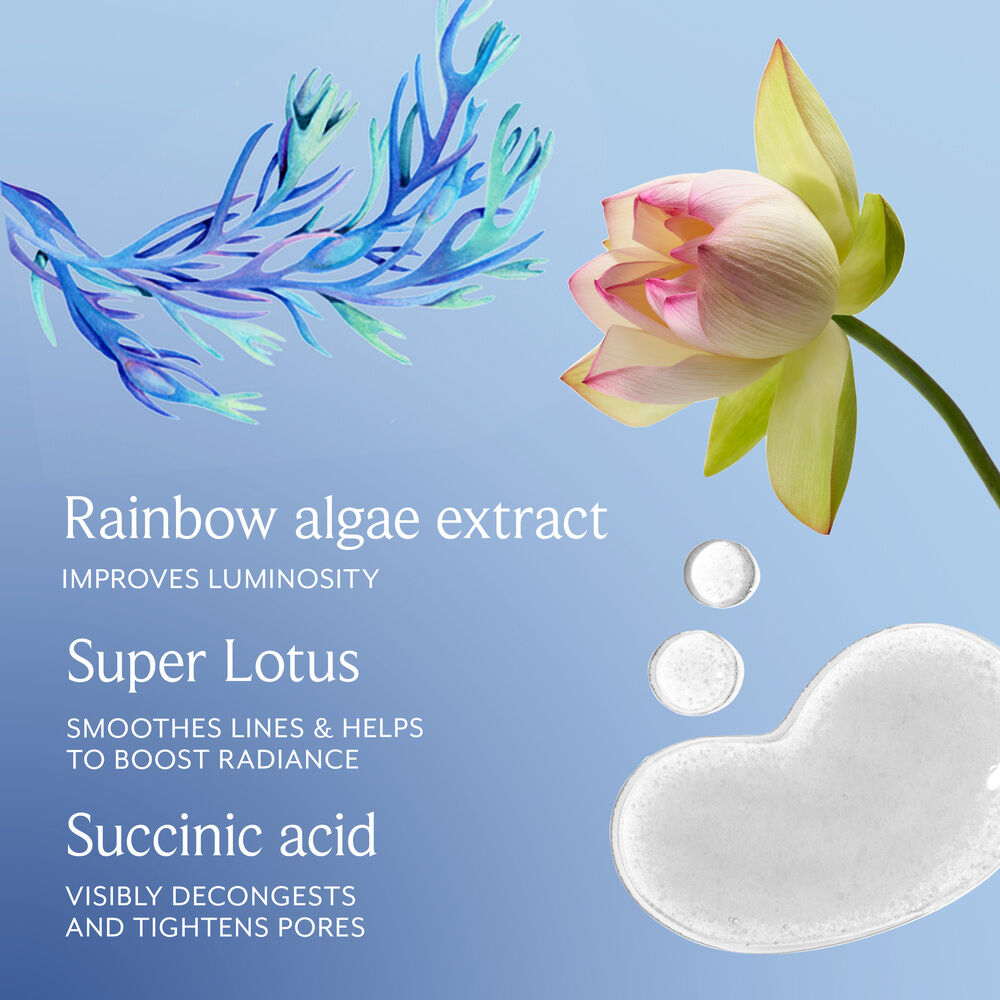 Rainbow algae extract

IMPROVES LUMINOSITY

Super Lotus

SMOOTHES LINES & HELPS TO BOOST RADIANCE

Succinic acid

VISIBLY DECONGESTS AND TIGHTENS PORES