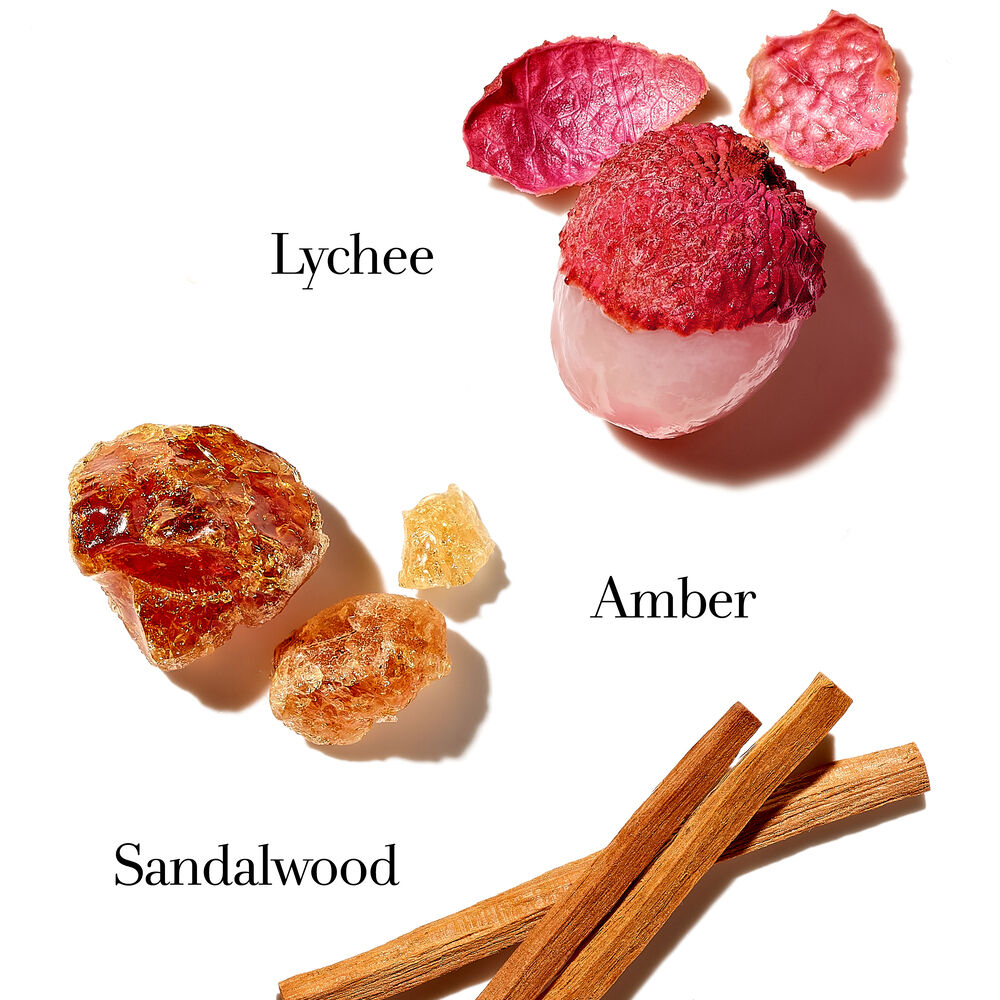 Lychee

Amber

Sandalwood