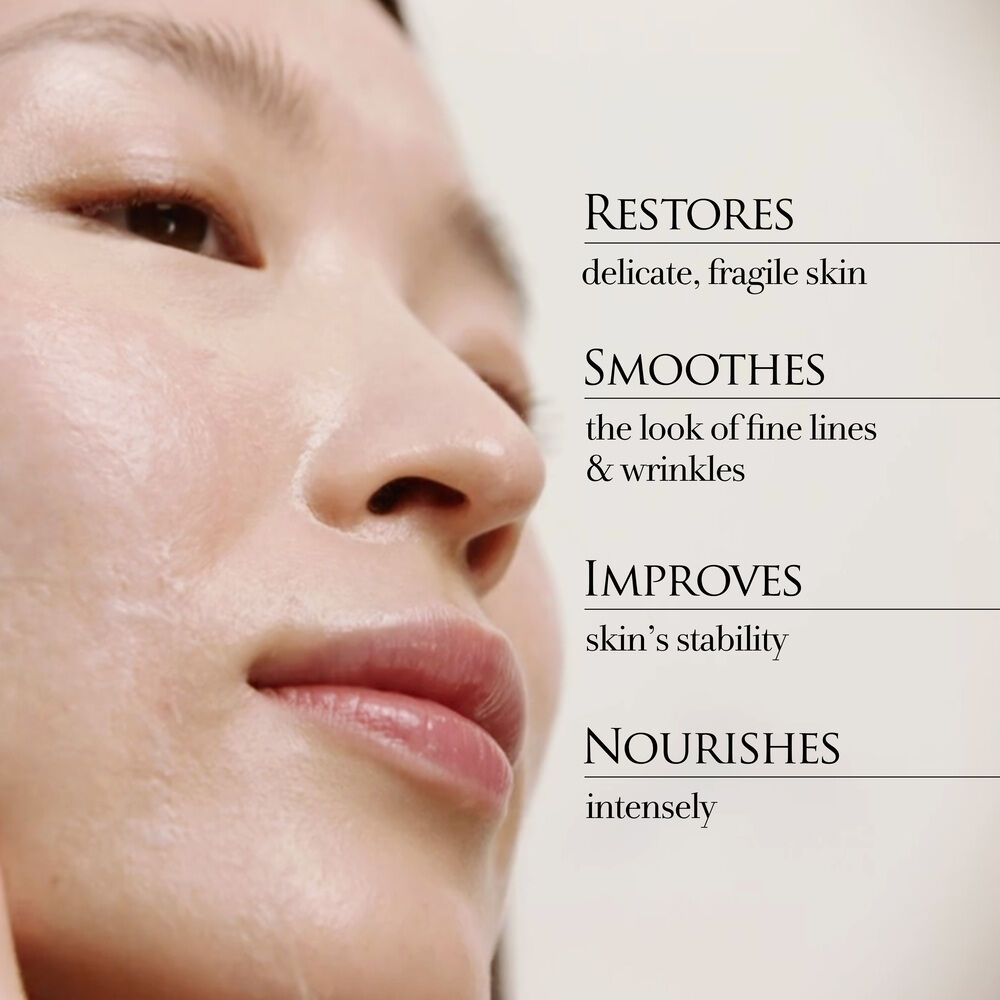 RESTORES
delicate, fragile skin

SMOOTHES
the look of fine lines & wrinkles

IMPROVES
skin's stability

NOURISHES
intensely