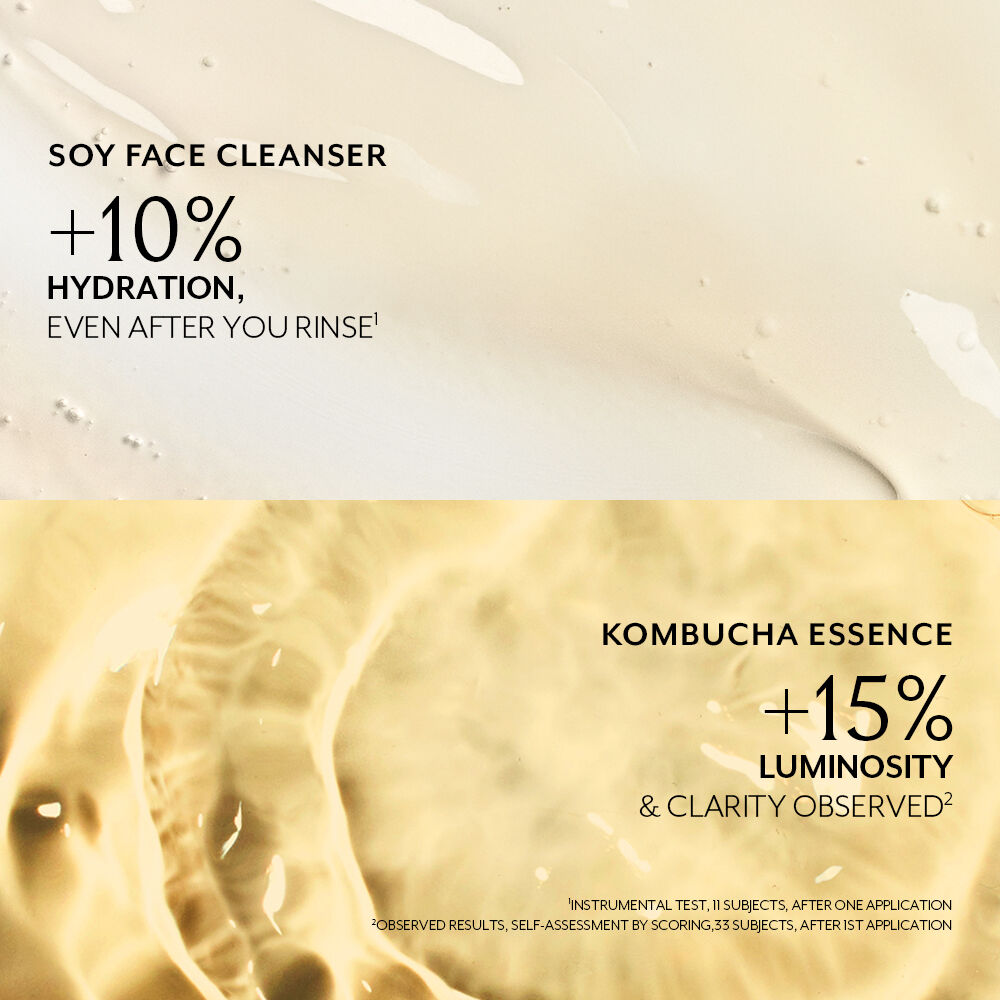 SOY FACE CLEANSER

+10%
HYDRATION,
EVEN AFTER YOU RINSE$^1$

KOMBUCHA ESSENCE

+15%
LUMINOSITY
& CLARITY OBSERVED$^2$

$^1$INSTRUMENTAL TEST, 11 SUBJECTS, AFTER ONE APPLICATION
$^2$OBSERVED RESULTS, SELF-ASSESSMENT BY SCORING,33 SUBJECTS, AFTER 1ST APPLICATION