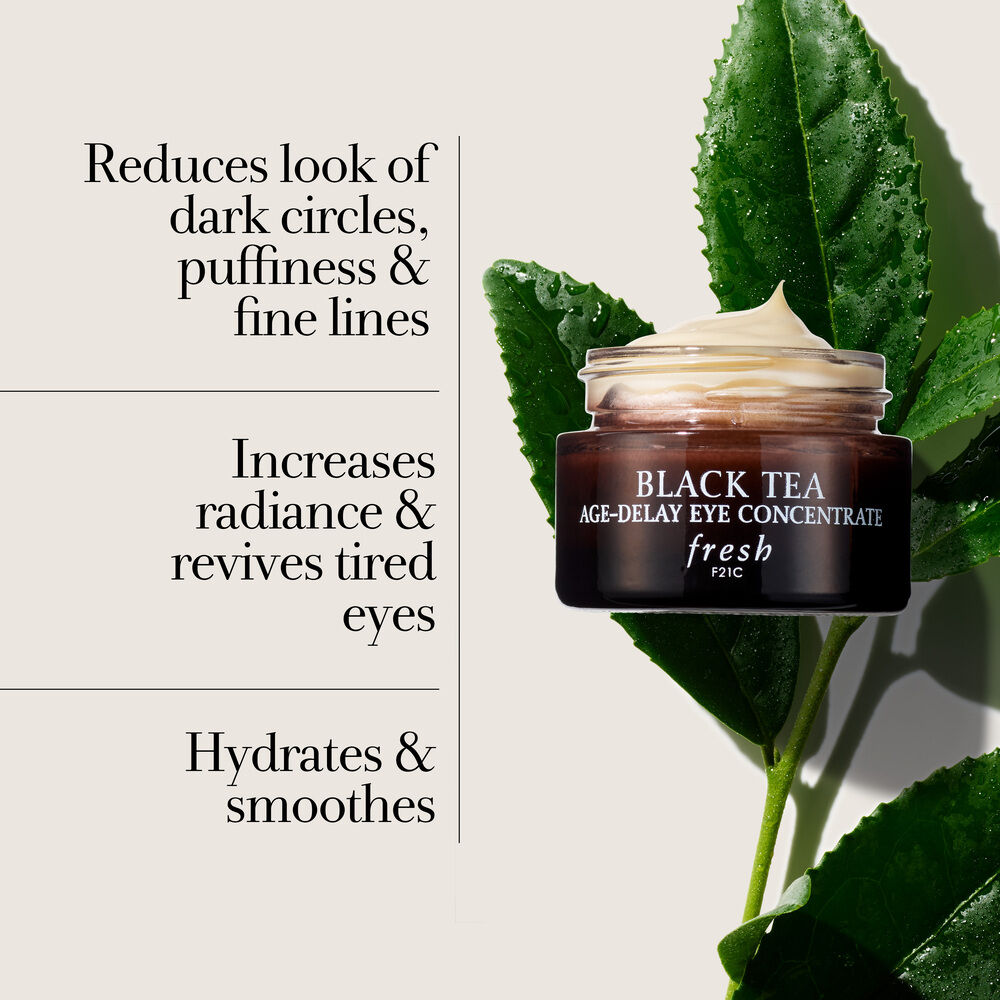 Reduces look of dark circles, puffiness & fine lines

Increases radiance & revives tired eyes

Hydrates & smoothes

BLACK TEA
AGE-DELAY EYE CONCENTRATE
fresh
F21C