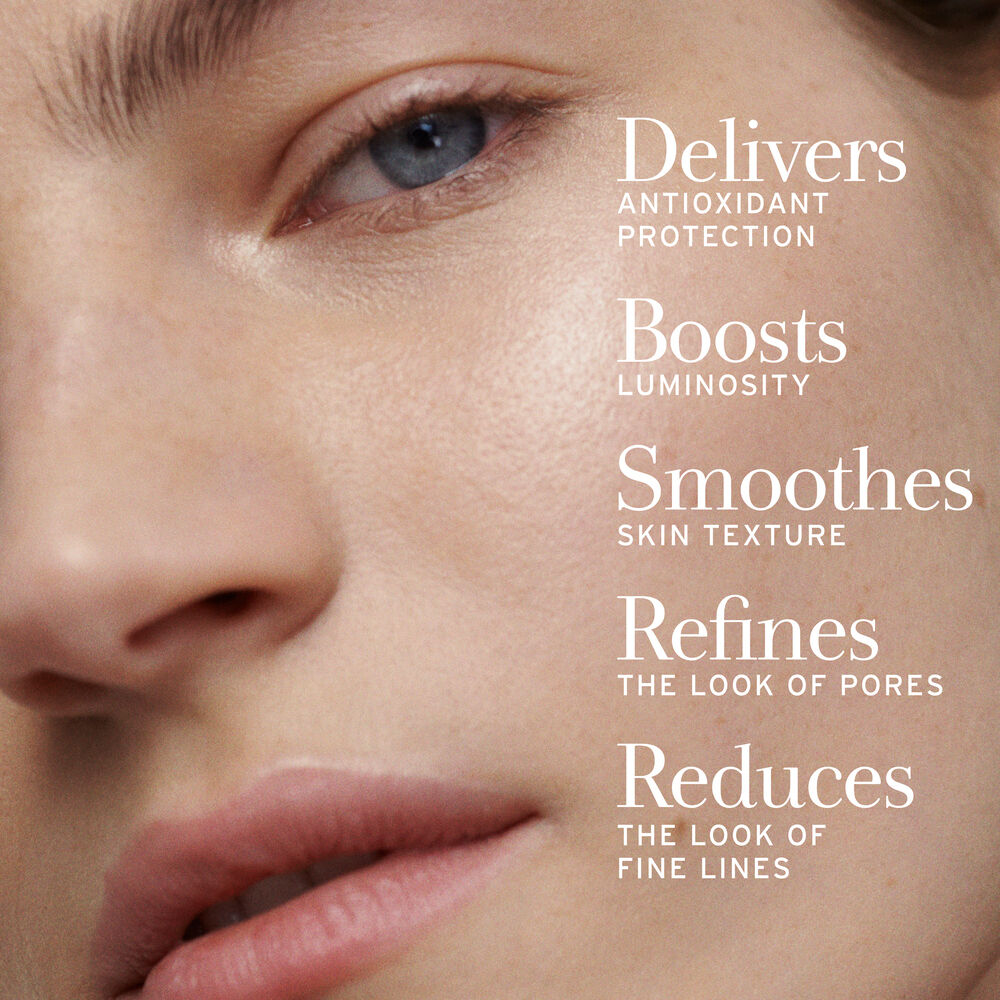 Delivers
ANTIOXIDANT PROTECTION

Boosts
LUMINOSITY

Smoothes
SKIN TEXTURE

Refines
THE LOOK OF PORES

Reduces
THE LOOK OF FINE LINES