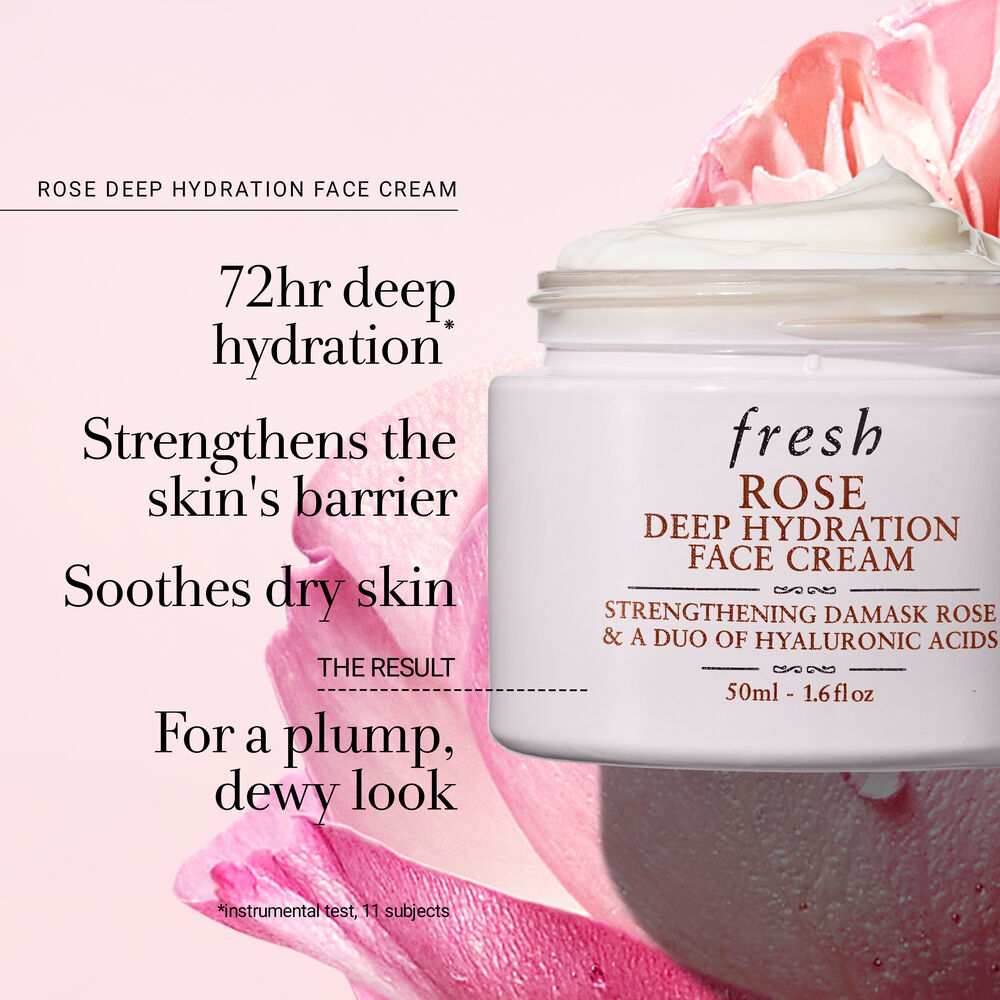 ROSE DEEP HYDRATION FACE CREAM

72hr deep hydration*

Strengthens the skin's barrier

Soothes dry skin

THE RESULT

For a plump, dewy look

*instrumental test, 11 subjects

fresh

ROSE
DEEP HYDRATION
FACE CREAM

STRENGTHENING DAMASK ROSE
& A DUO OF HYALURONIC ACIDS

50ml - 1.6 fl oz