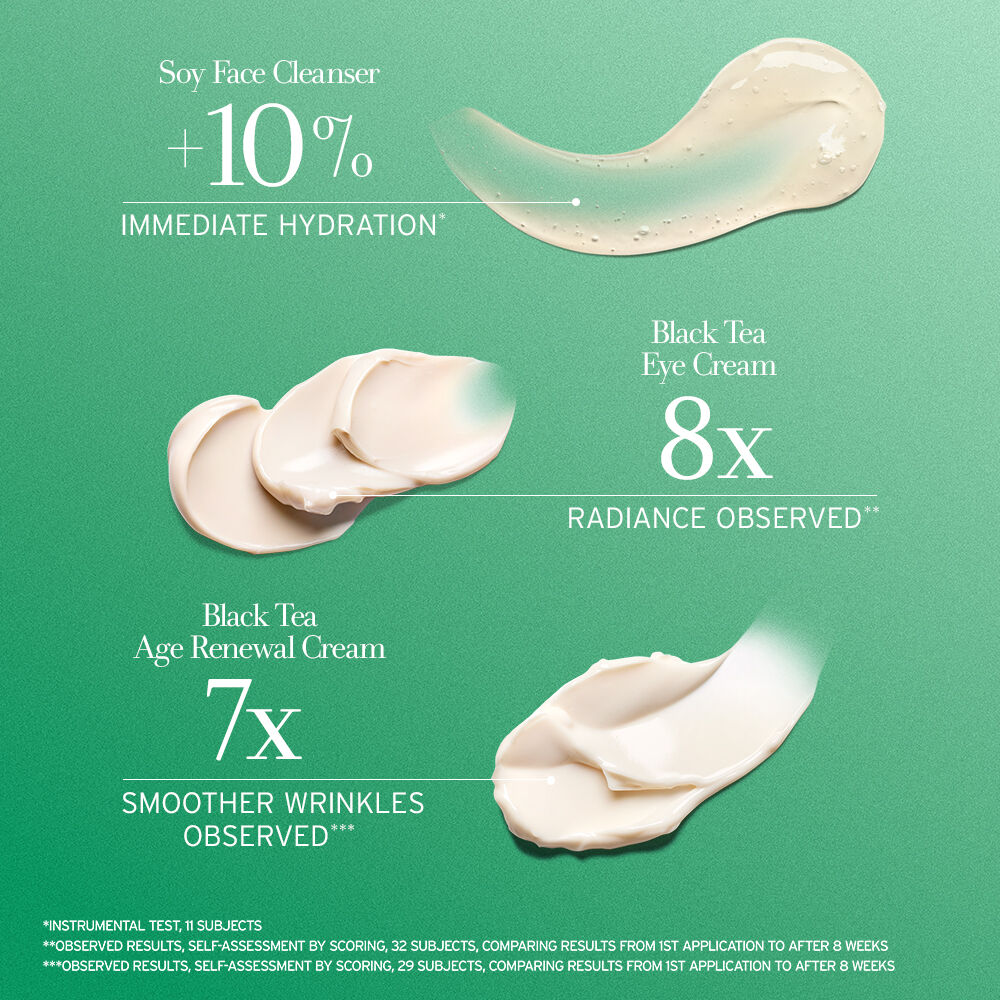 Soy Face Cleanser
+10%
IMMEDIATE HYDRATION*

Black Tea
Eye Cream
8x
RADIANCE OBSERVED**

Black Tea
Age Renewal Cream
7x
SMOOTHER WRINKLES OBSERVED***

*INSTRUMENTAL TEST, 11 SUBJECTS
**OBSERVED RESULTS, SELF-ASSESSMENT BY SCORING, 32 SUBJECTS, COMPARING RESULTS FROM 1ST APPLICATION TO AFTER 8 WEEKS
***OBSERVED RESULTS, SELF-ASSESSMENT BY SCORING, 29 SUBJECTS, COMPARING RESULTS FROM 1ST APPLICATION TO AFTER 8 WEEKS