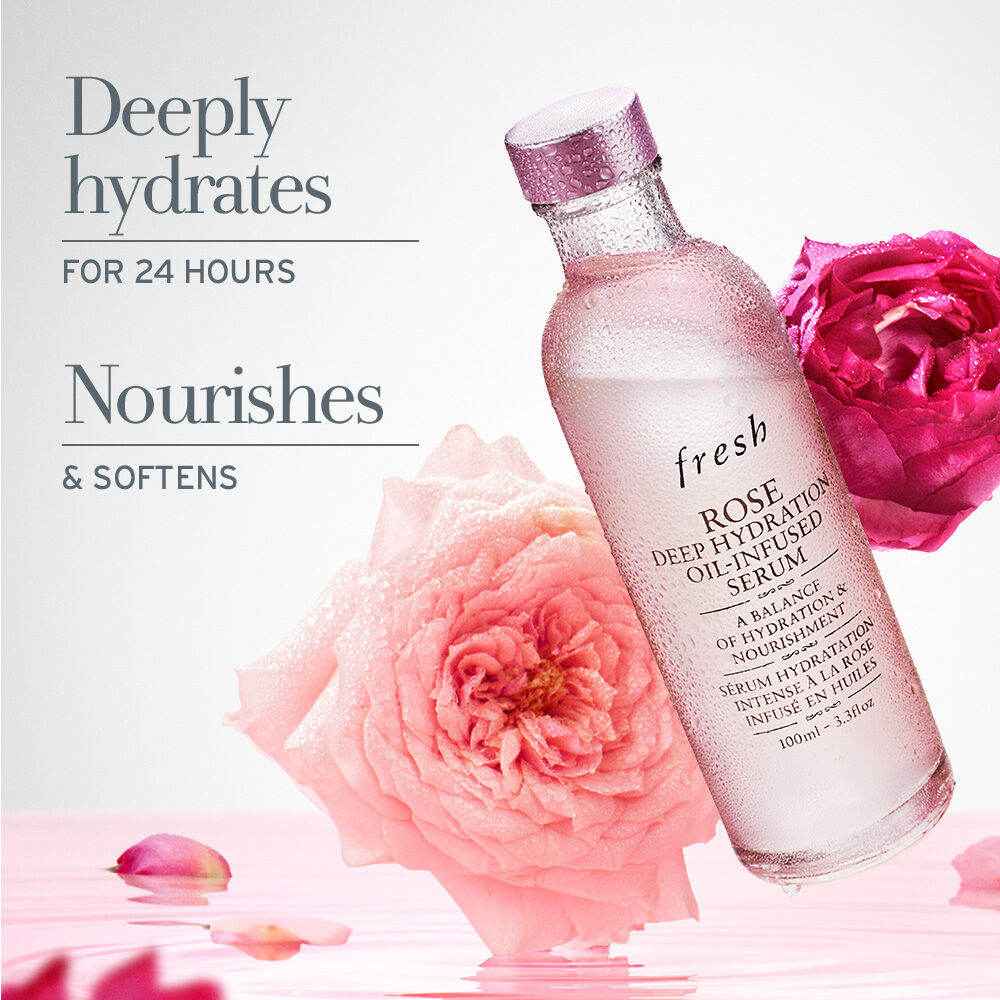 Deeply hydrates

FOR 24 HOURS

Nourishes

& SOFTENS

fresh

ROSE
DEEP HYDRATION
OIL-INFUSED
SERUM

A BALANCE
OF HYDRATION &
NOURISHMENT

SÉRUM HYDRATATION
INTENSE À LA ROSE
INFUSÉ EN HUILES

100ml - 3.3fl oz