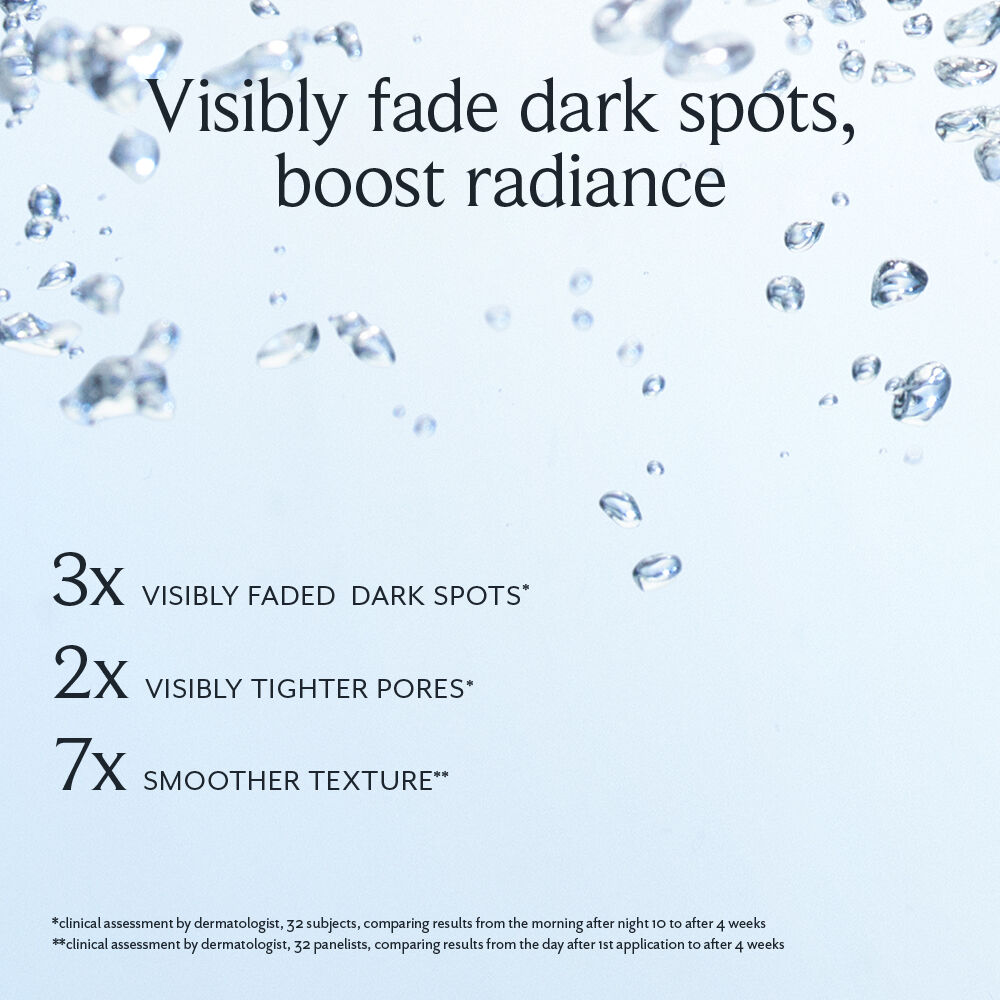 Visibly fade dark spots, boost radiance

3x VISIBLY FADED DARK SPOTS*

2x VISIBLY TIGHTER PORES*

7x SMOOTHER TEXTURE**

*clinical assessment by dermatologist, 32 subjects, comparing results from the morning after night 10 to after 4 weeks
**clinical assessment by dermatologist, 32 panelists, comparing results from the day after 1st application to after 4 weeks