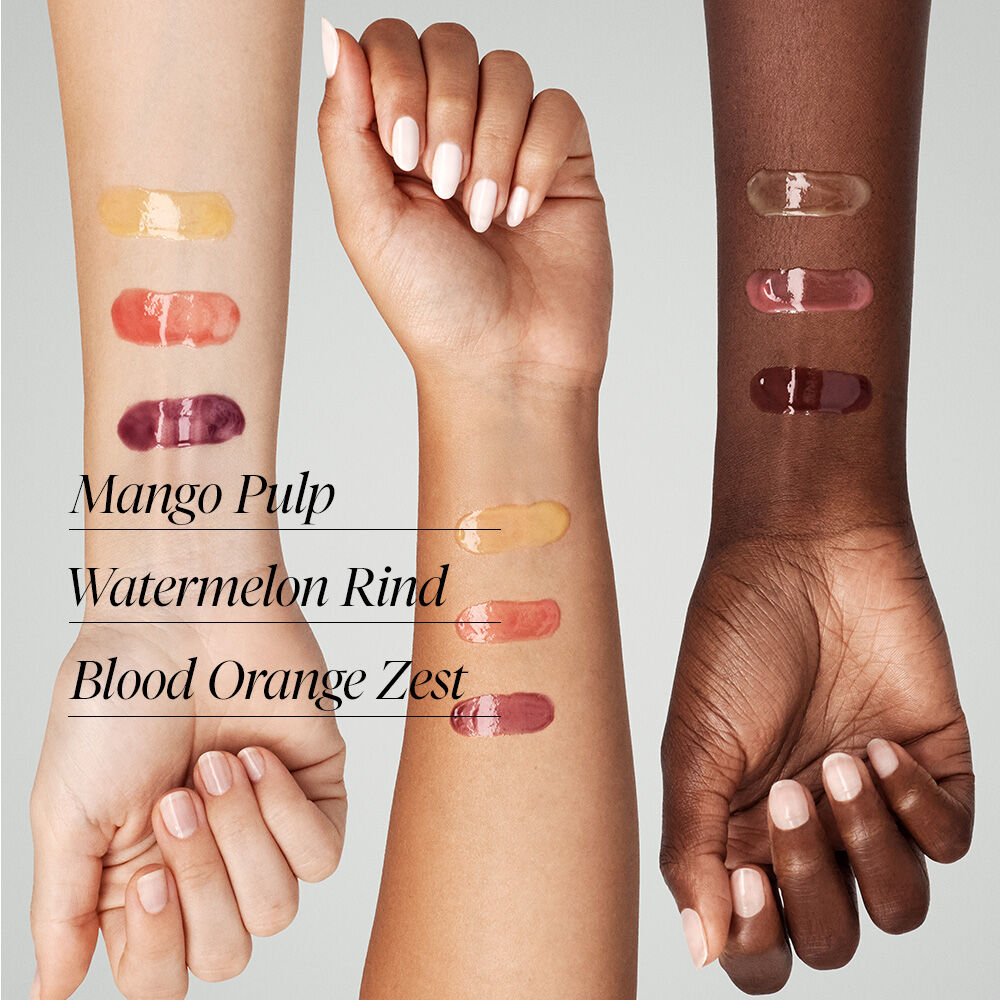 Mango Pulp

Watermelon Rind

Blood Orange Zest