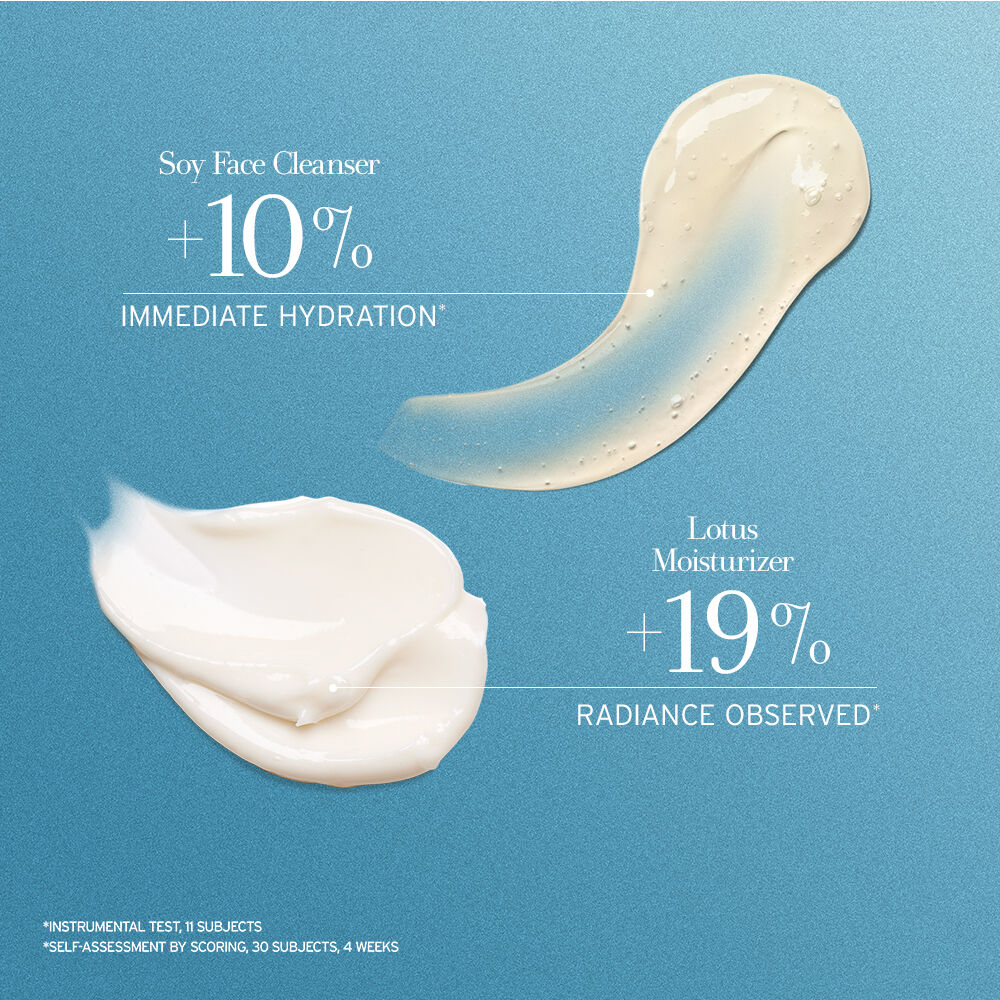 Soy Face Cleanser
+10%
IMMEDIATE HYDRATION*

Lotus Moisturizer
+19%
RADIANCE OBSERVED*

*INSTRUMENTAL TEST, 11 SUBJECTS
*SELF-ASSESSMENT BY SCORING, 30 SUBJECTS, 4 WEEKS