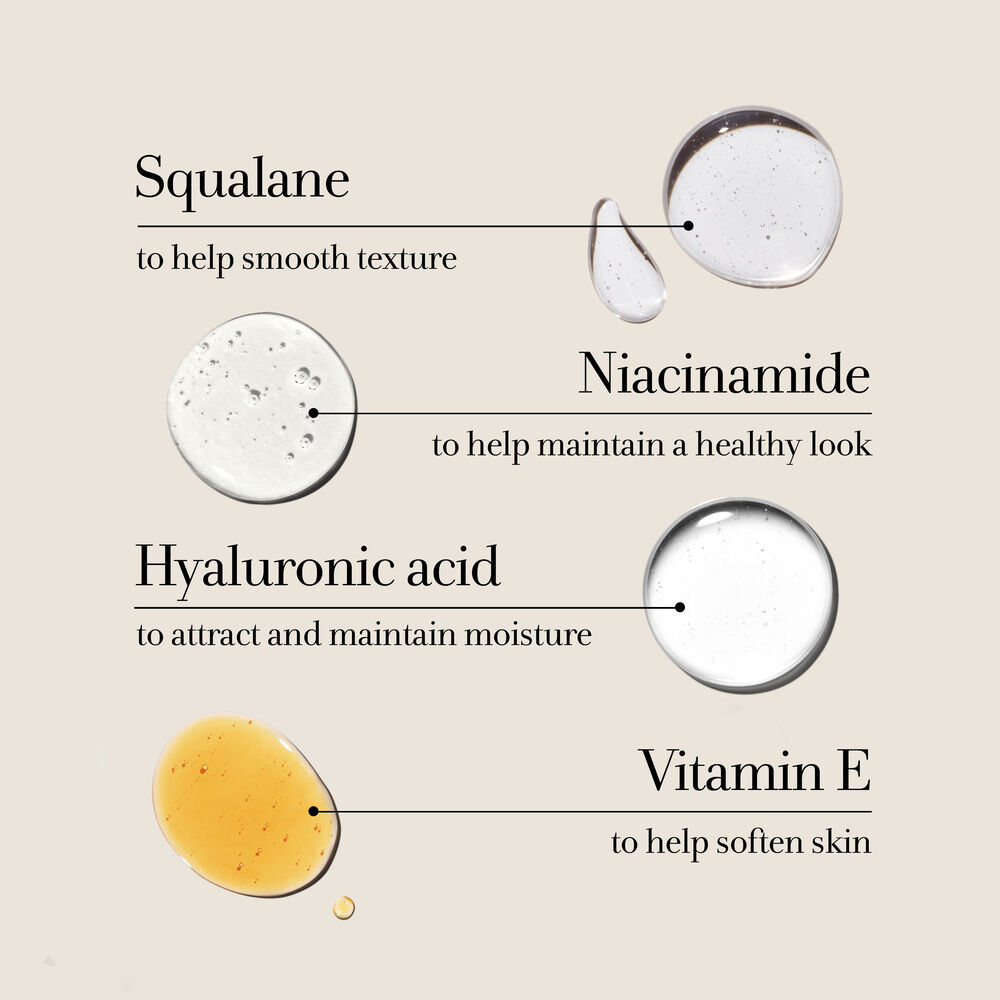 Squalane
to help smooth texture

Niacinamide
to help maintain a healthy look

Hyaluronic acid
to attract and maintain moisture

Vitamin E
to help soften skin