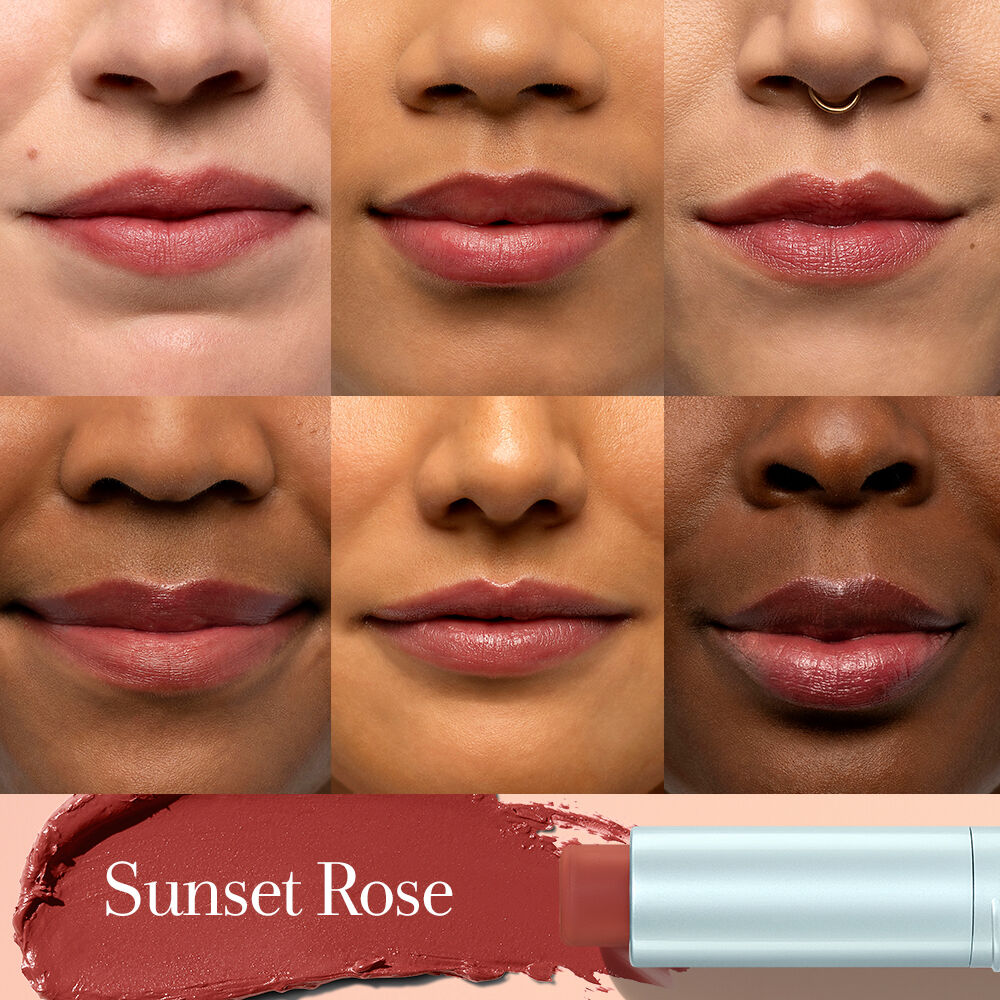 Sunset Rose