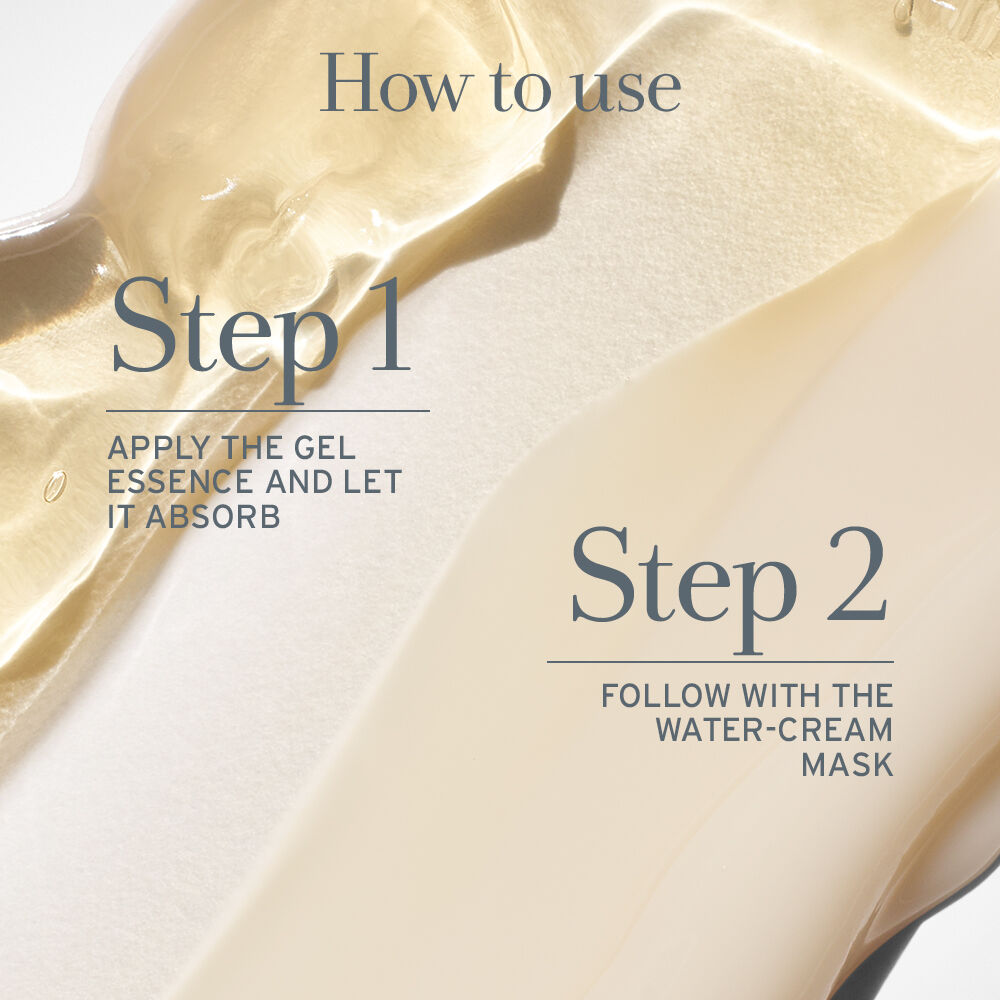 How to use

Step 1

APPLY THE GEL ESSENCE AND LET IT ABSORB

Step 2

FOLLOW WITH THE WATER-CREAM MASK