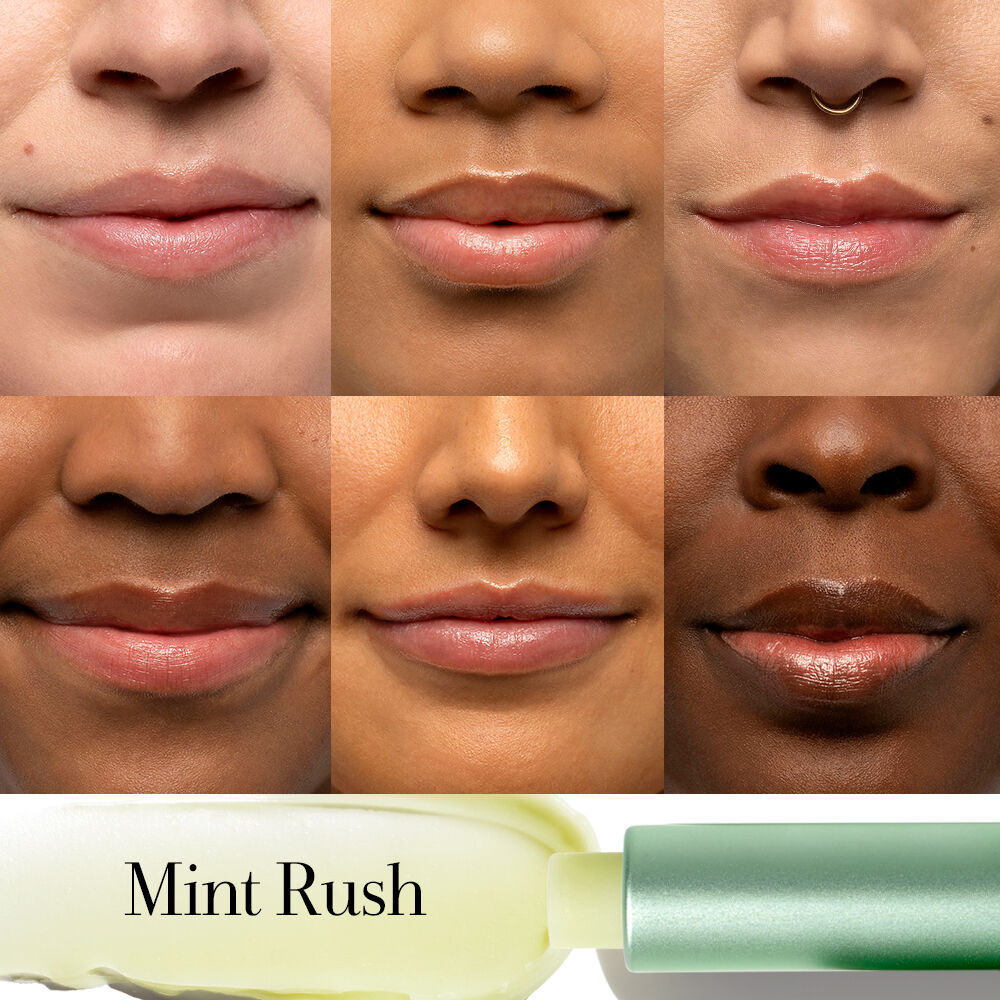 Mint Rush