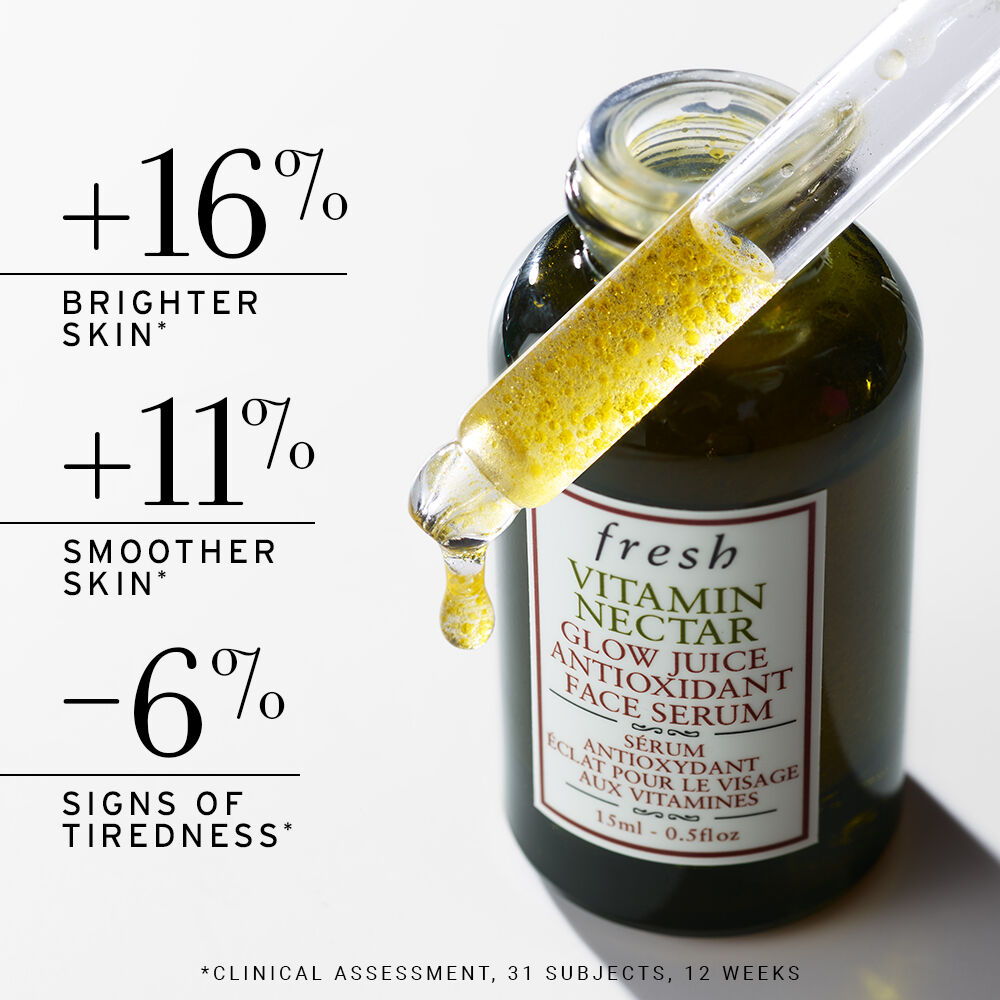 +16%
BRIGHTER SKIN*

+11%
SMOOTHER SKIN*

−6%
SIGNS OF TIREDNESS*

fresh
VITAMIN NECTAR
GLOW JUICE ANTIOXIDANT FACE SERUM
SÉRUM ANTIOXYDANT ÉCLAT POUR LE VISAGE AUX VITAMINES
15ml - 0.5floz

*CLINICAL ASSESSMENT, 31 SUBJECTS, 12 WEEKS