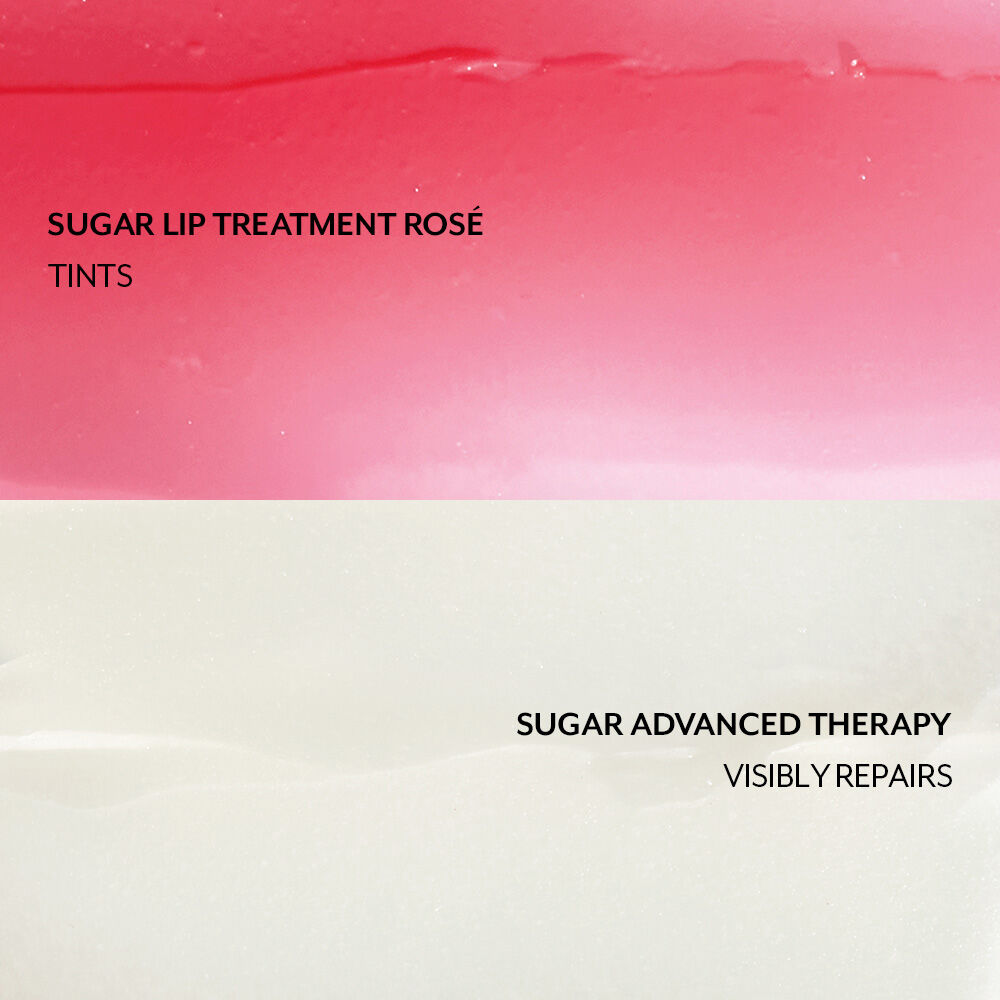 SUGAR LIP TREATMENT ROSÉ
TINTS

SUGAR ADVANCED THERAPY
VISIBLY REPAIRS