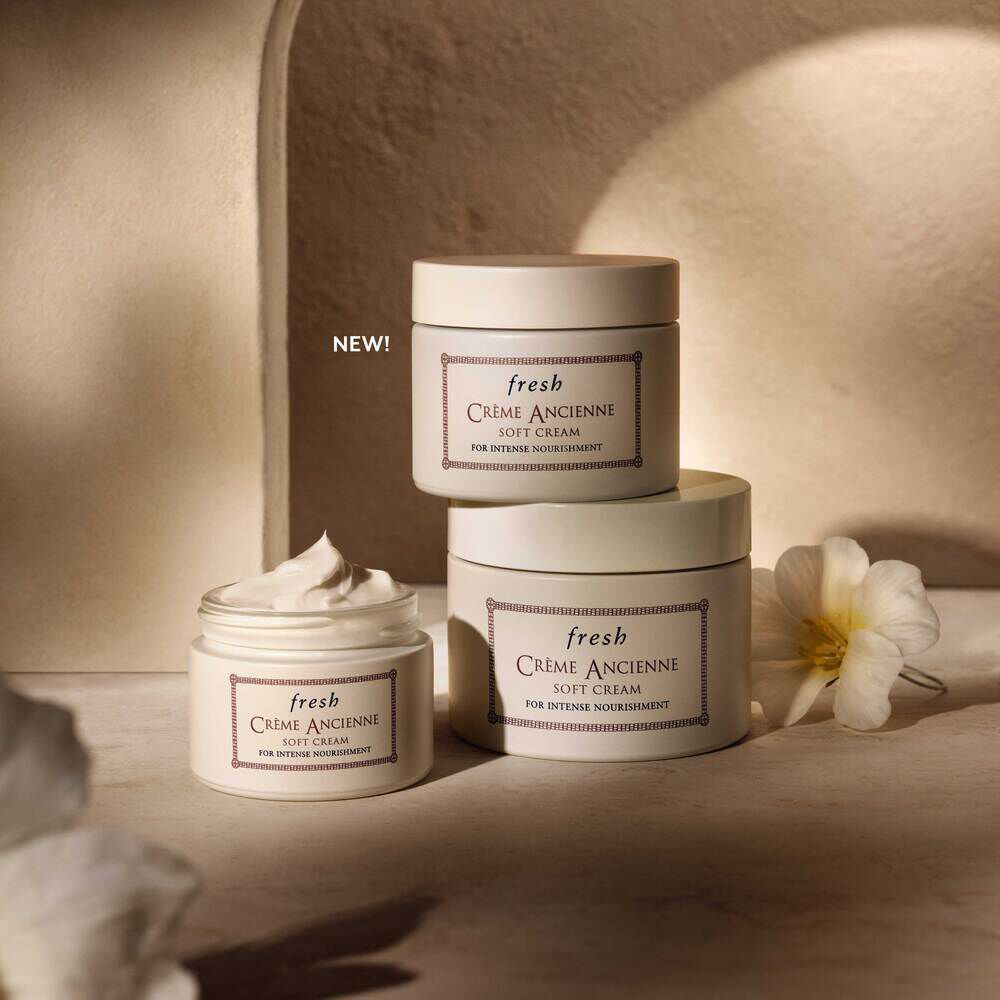 NEW!

fresh
CRÈME ANCIENNE
SOFT CREAM
FOR INTENSE NOURISHMENT

fresh
CRÈME ANCIENNE
SOFT CREAM
FOR INTENSE NOURISHMENT

fresh
CRÈME ANCIENNE
SOFT CREAM
FOR INTENSE NOURISHMENT